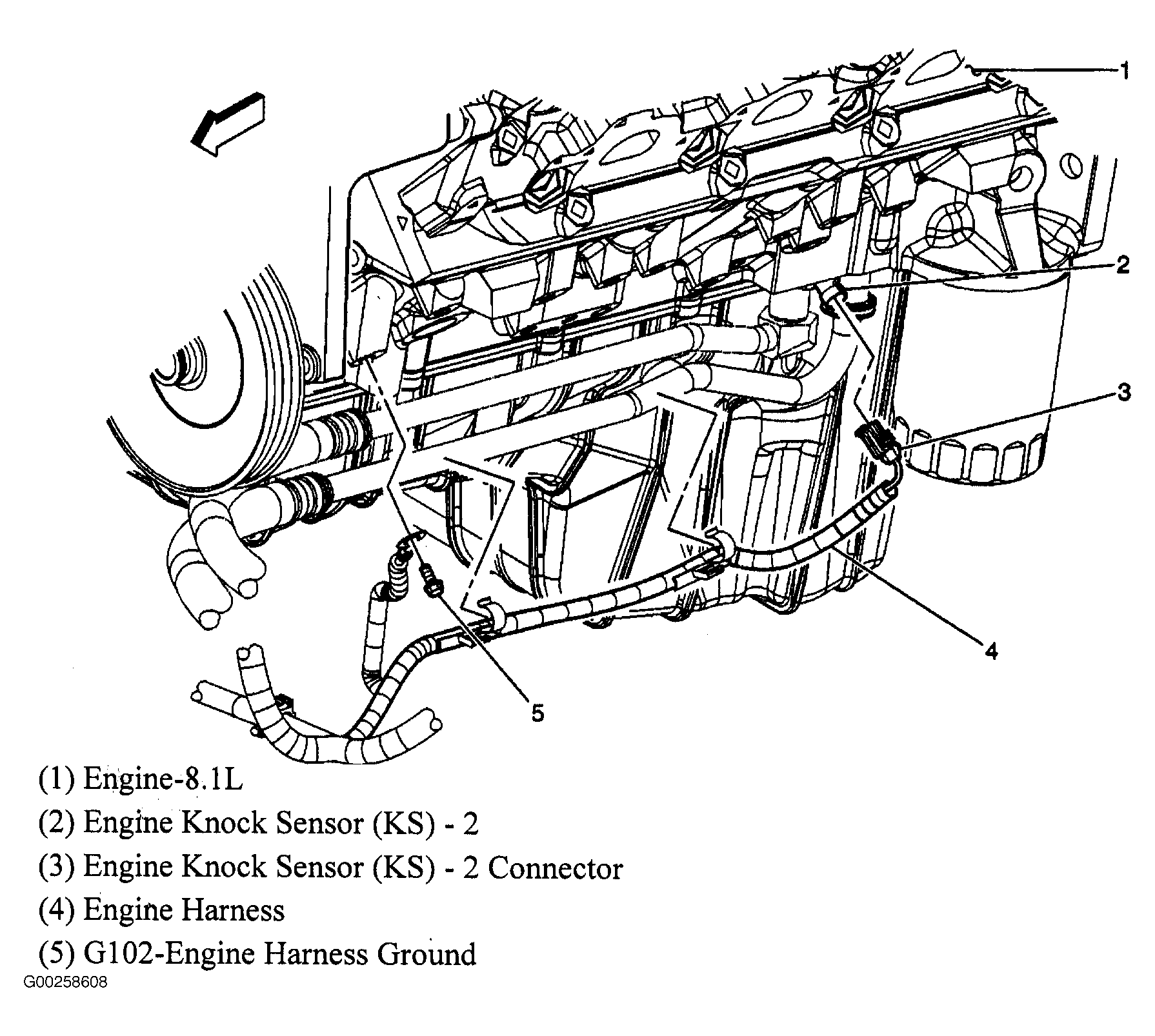 1

2

3

4

5

(1) Engine-8.1L
(2) Engine Knock Sensor (KS) - 2
(3) Engine Knock Sensor (KS) - 2 Connector
(4) Engine Harness
(5) G102-Engine Harness Ground

G00258608