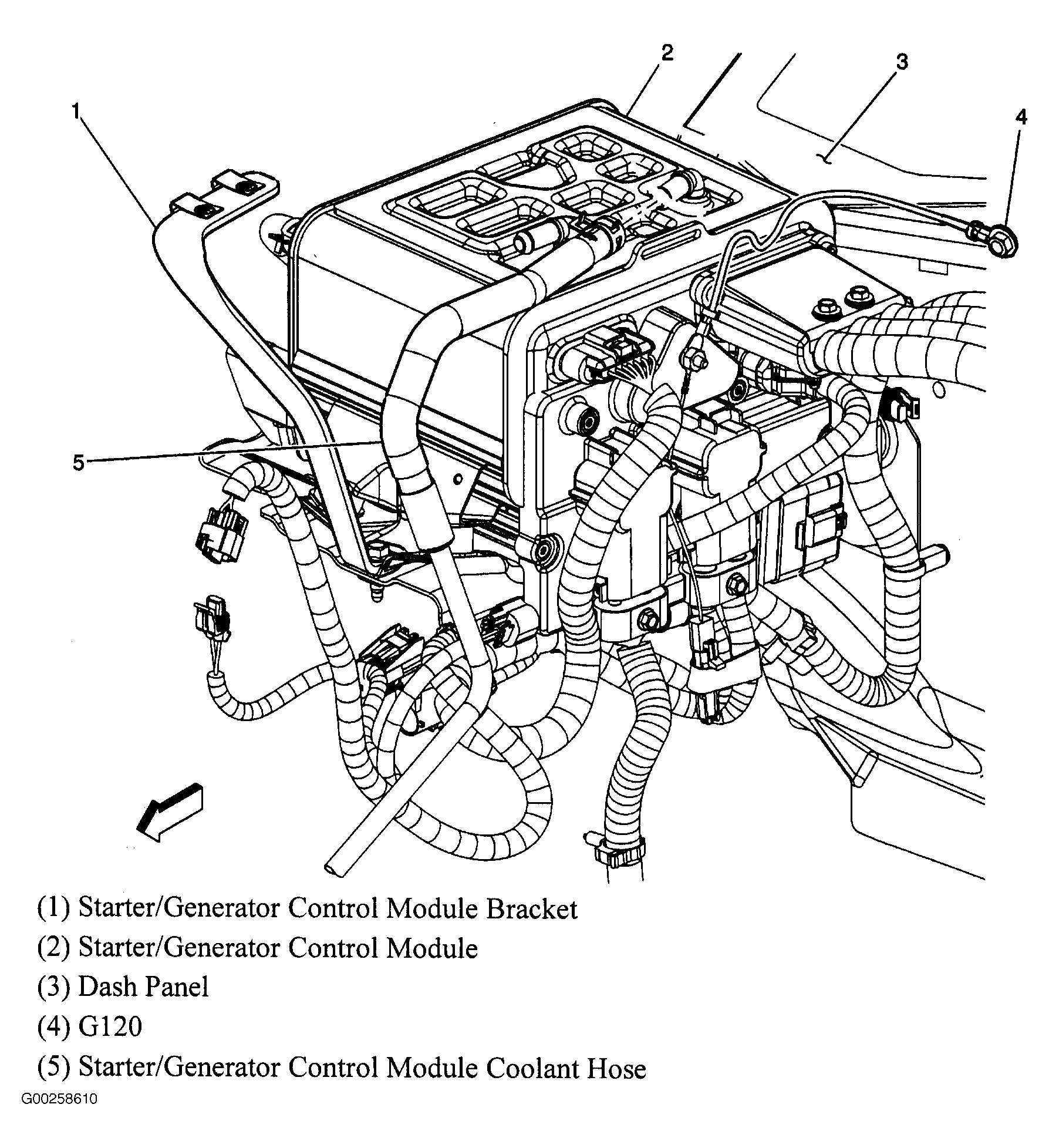 1
2
3
4
5

(1) Starter/Generator Control Module Bracket
(2) Starter/Generator Control Module
(3) Dash Panel
(4) G120
(5) Starter/Generator Control Module Coolant Hose

G00258610