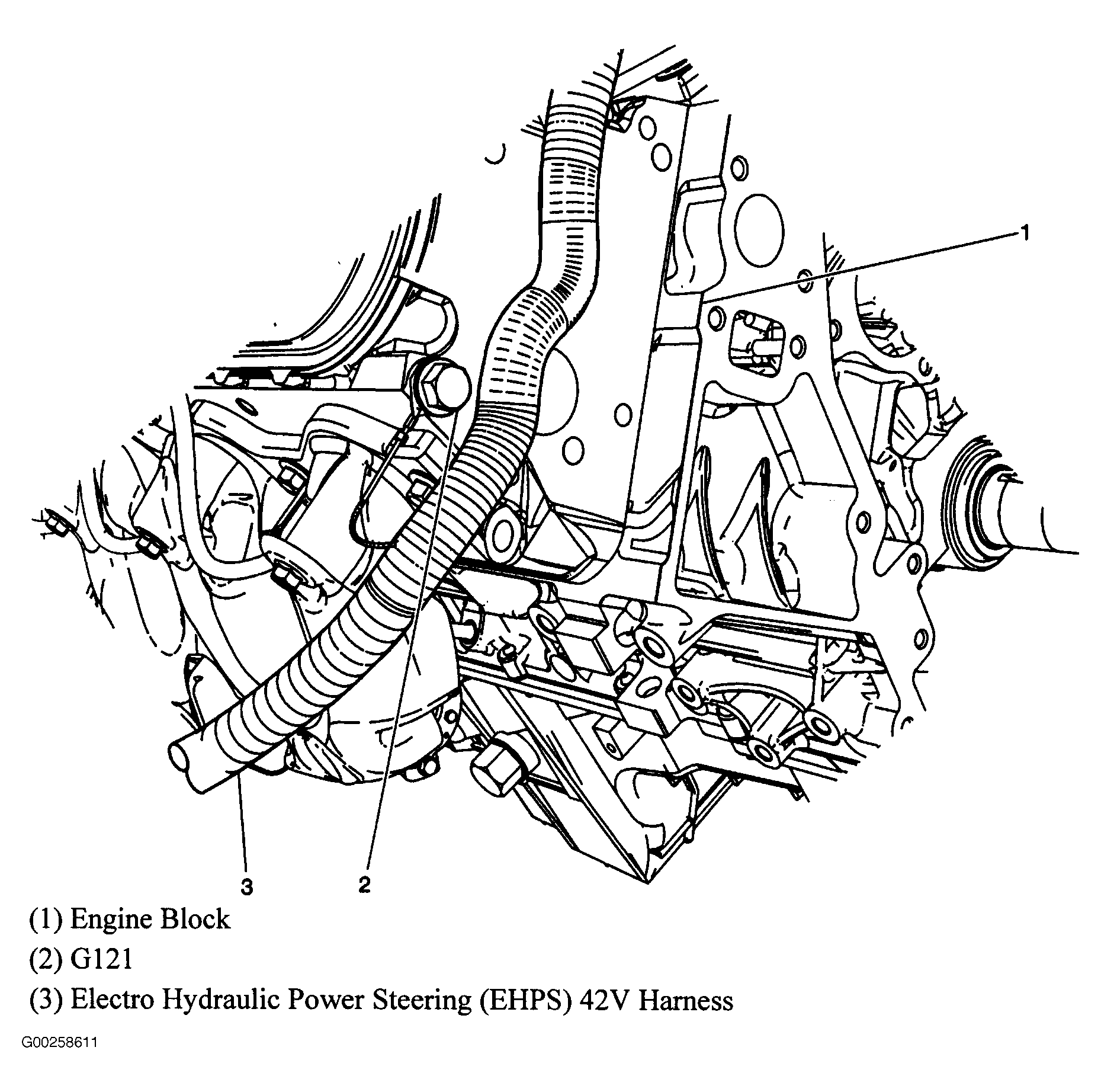 1

3

2

(1) Engine Block
(2) G121
(3) Electro Hydraulic Power Steering (EHPS) 42V Harness

G00258611