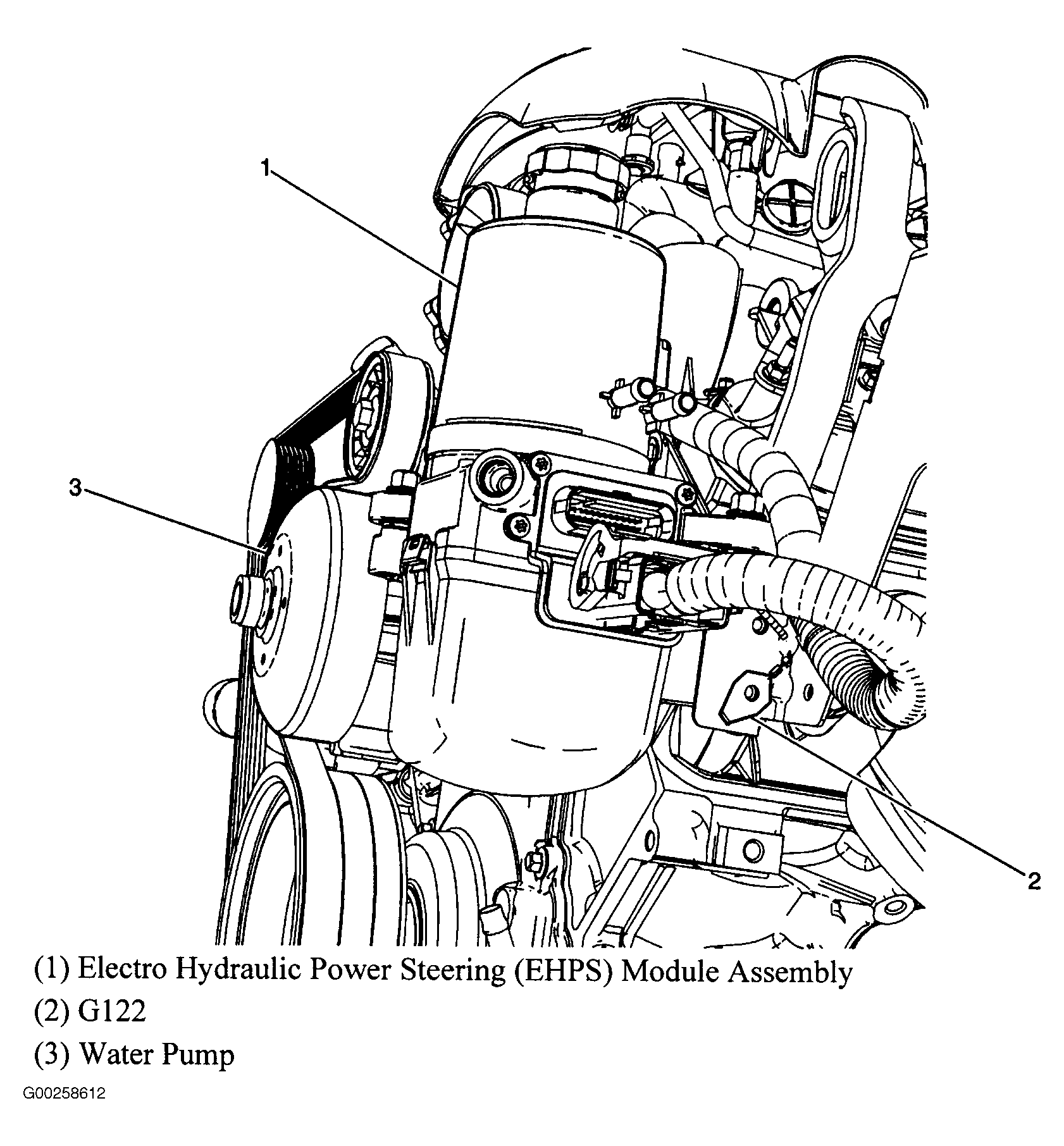 1

3

2

(1) Electro Hydraulic Power Steering (EHPS) Module Assembly

(2) G122

(3) Water Pump

G00258612