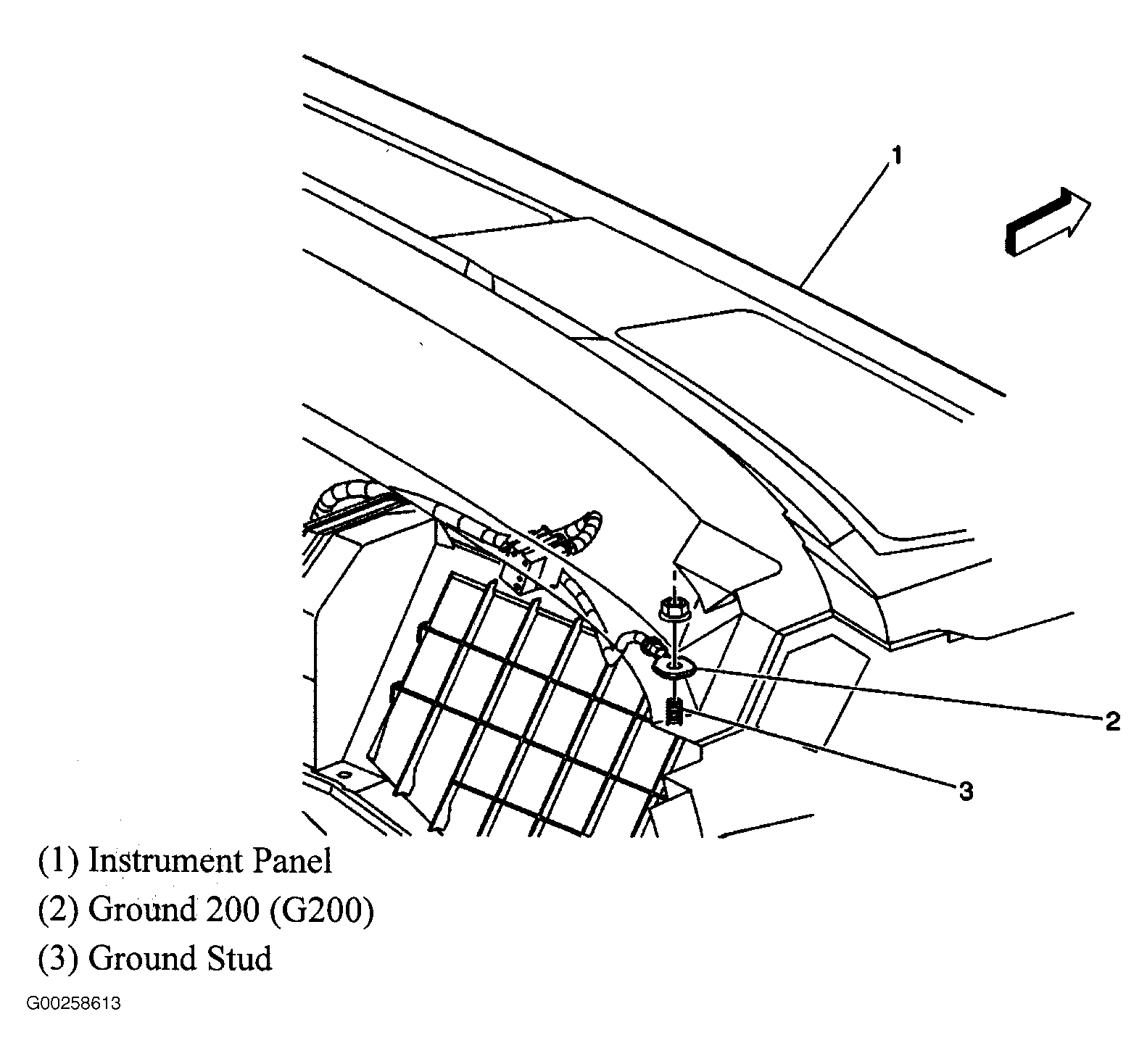 1

2

3

(1) Instrument Panel
(2) Ground 200 (G200)
(3) Ground Stud

G00258613