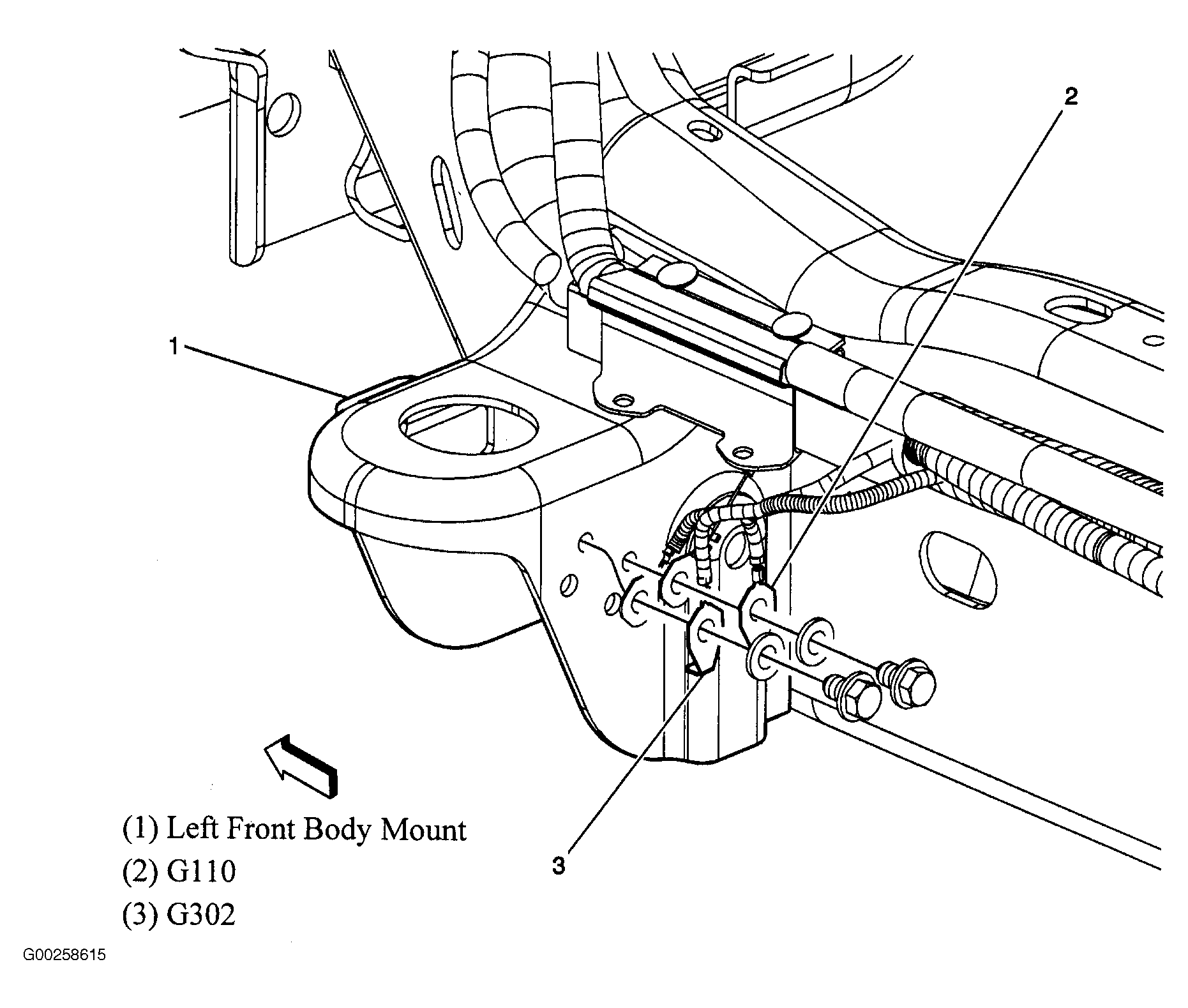 2

1

3

(1) Left Front Body Mount
(2) G110
(3) G302

G00258615