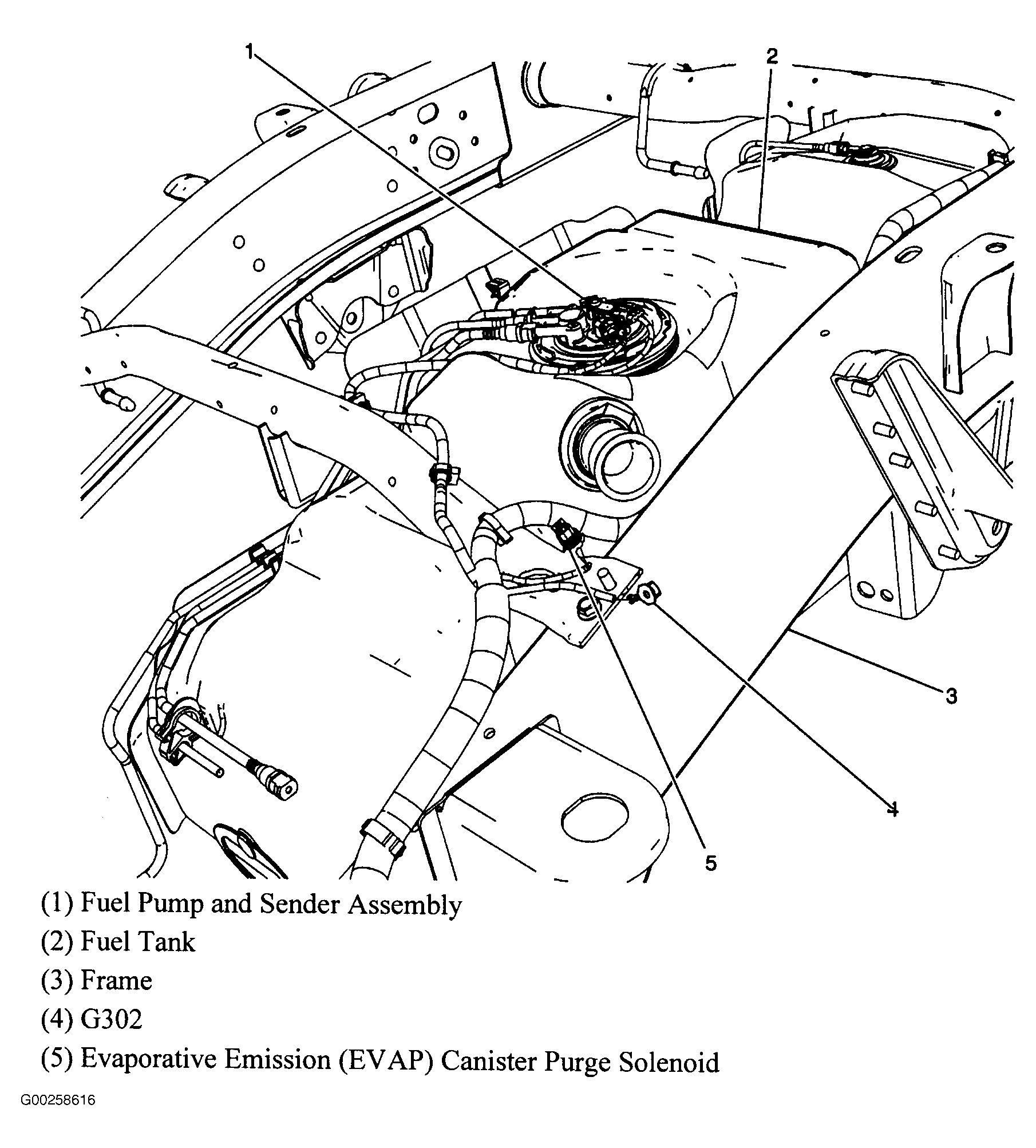 1
2
3
4
5

(1) Fuel Pump and Sender Assembly
(2) Fuel Tank
(3) Frame
(4) G302
(5) Evaporative Emission (EVAP) Canister Purge Solenoid

G00258616