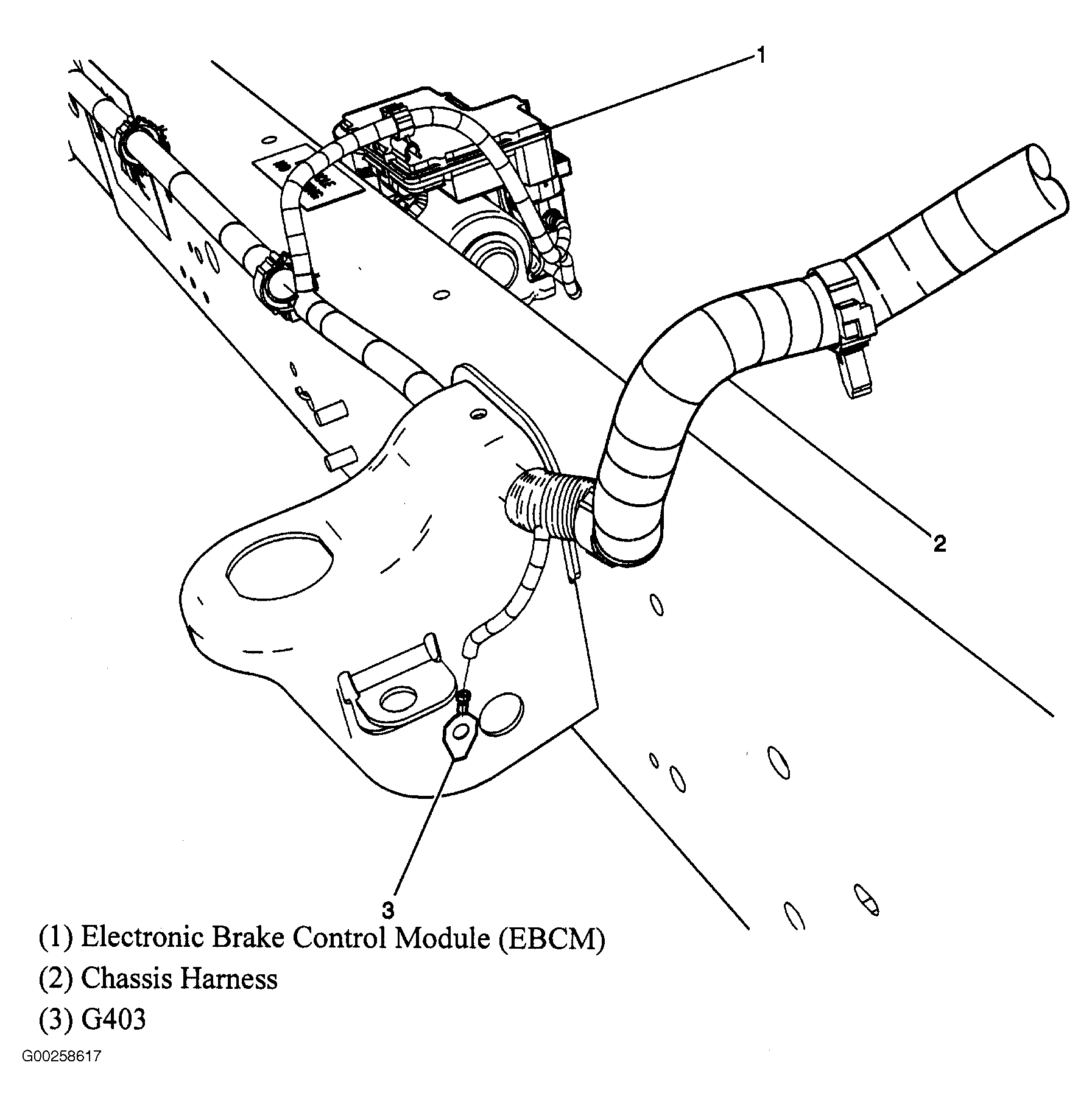 1

2

3

(1) Electronic Brake Control Module (EBCM)

(2) Chassis Harness

(3) G403

G00258617