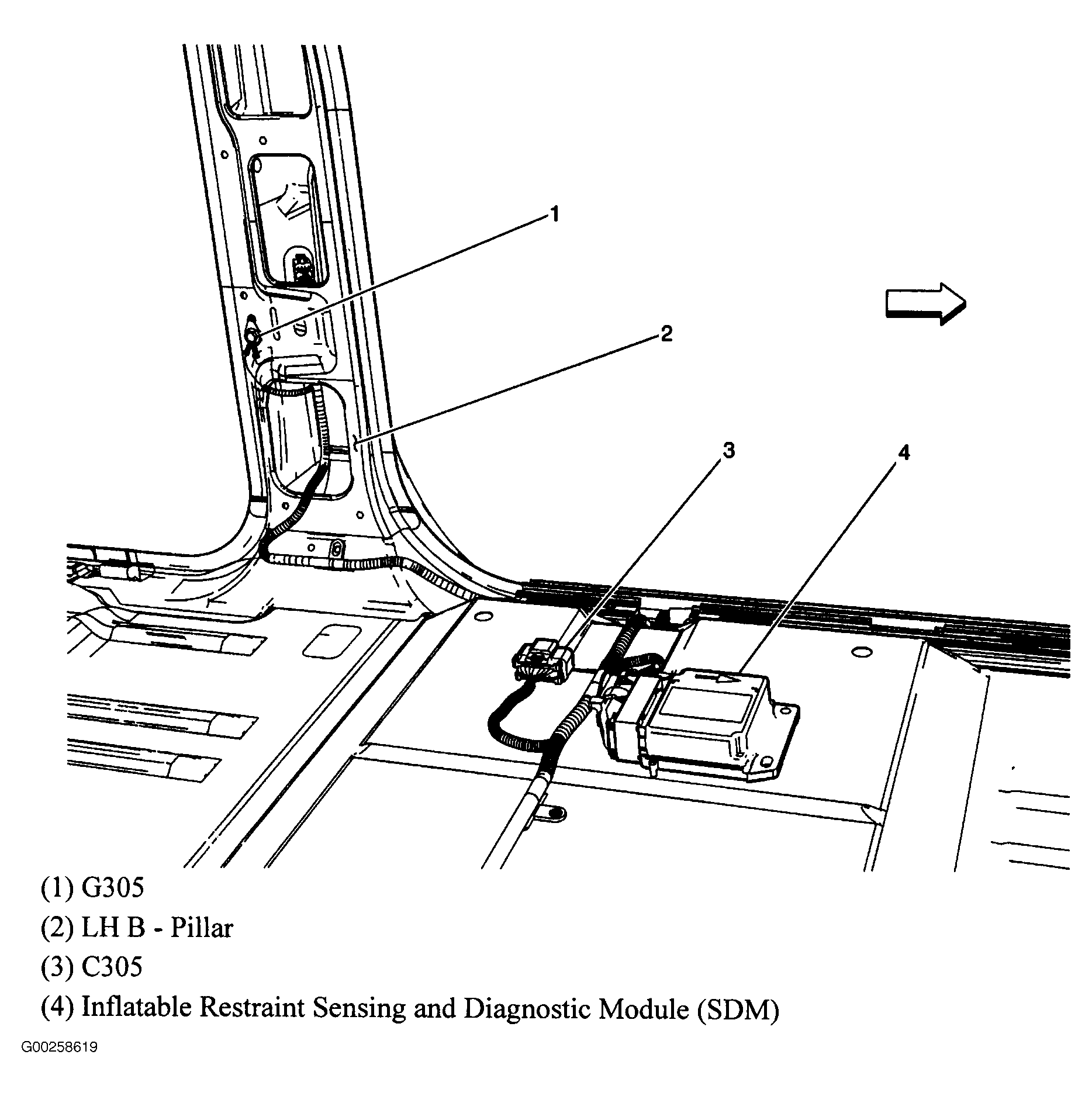 1
2
3
4

(1) G305

(2) LH B - Pillar

(3) C305

(4) Inflatable Restraint Sensing and Diagnostic Module (SDM)

G00258619