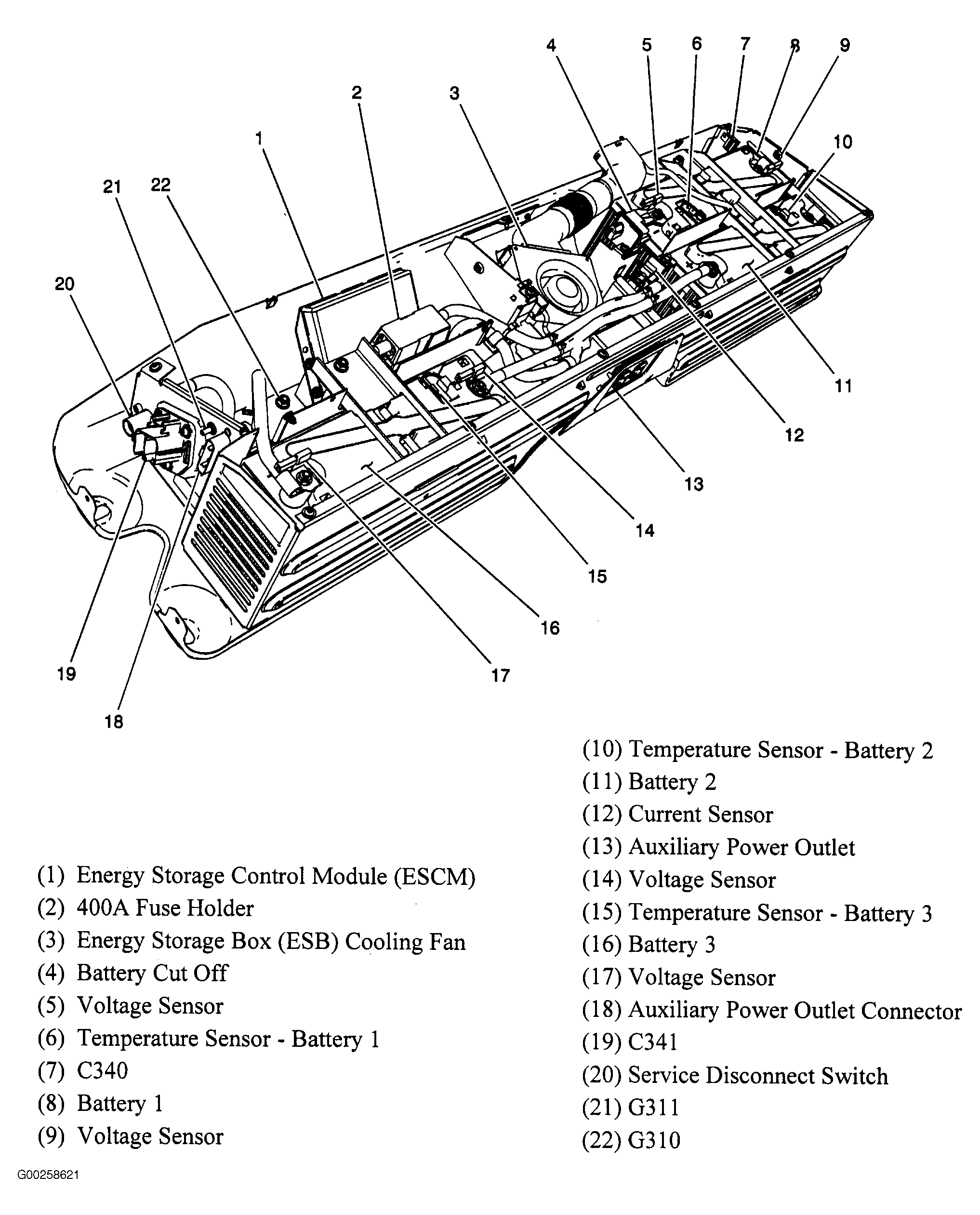 4 5 6 7 8 9
2 3
1 10
21 22
20
11
12
13
14
15
16
17
19
18

(1) Energy Storage Control Module (ESCM)
(2) 400A Fuse Holder
(3) Energy Storage Box (ESB) Cooling Fan
(4) Battery Cut Off
(5) Voltage Sensor
(6) Temperature Sensor - Battery 1
(7) C340
(8) Battery 1
(9) Voltage Sensor

(10) Temperature Sensor - Battery 2
(11) Battery 2
(12) Current Sensor
(13) Auxiliary Power Outlet
(14) Voltage Sensor
(15) Temperature Sensor - Battery 3
(16) Battery 3
(17) Voltage Sensor
(18) Auxiliary Power Outlet Connector
(19) C341
(20) Service Disconnect Switch
(21) G311
(22) G310

G00258621