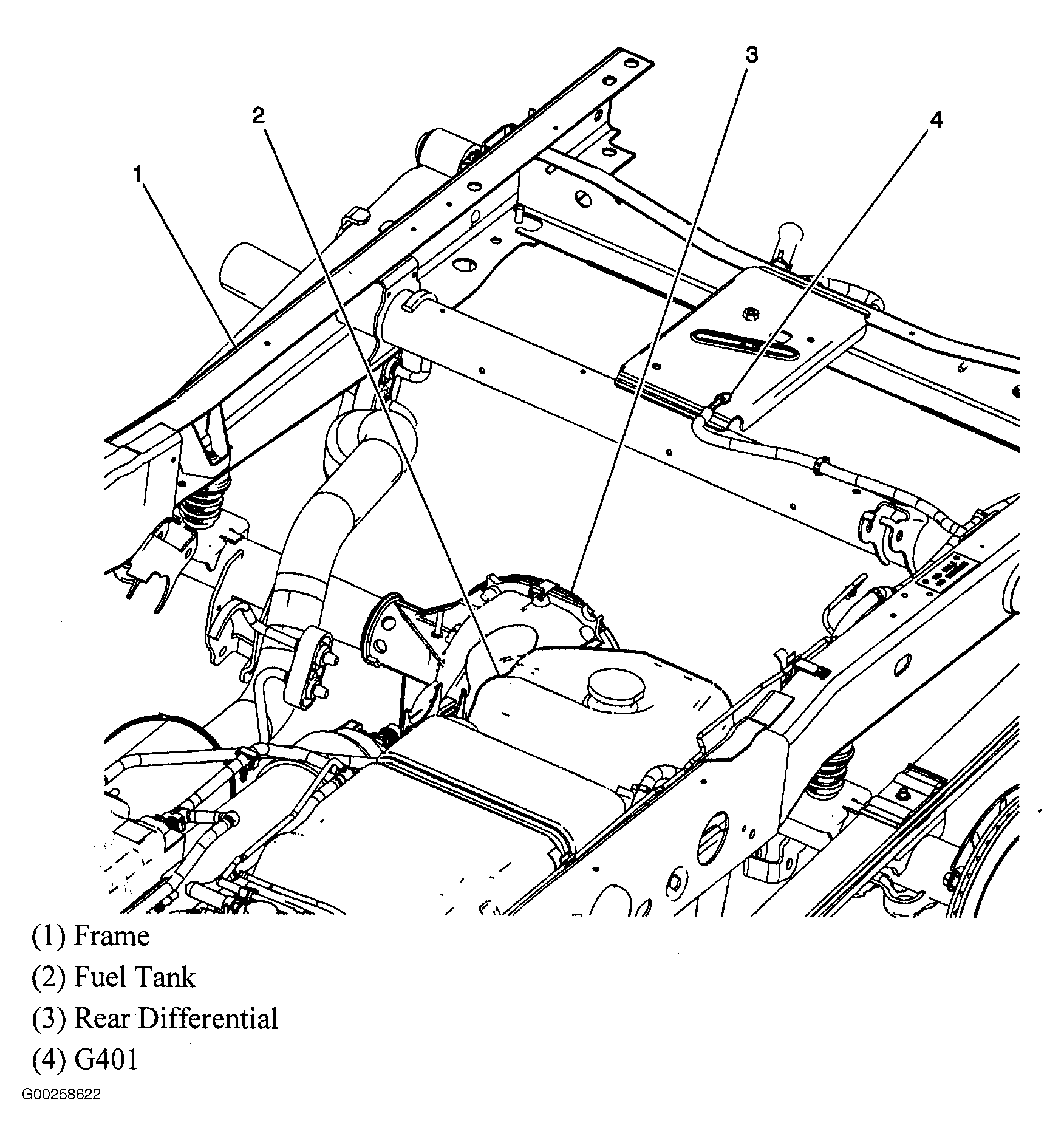 3
2
4
1

(1) Frame
(2) Fuel Tank
(3) Rear Differential
(4) G401

G00258622