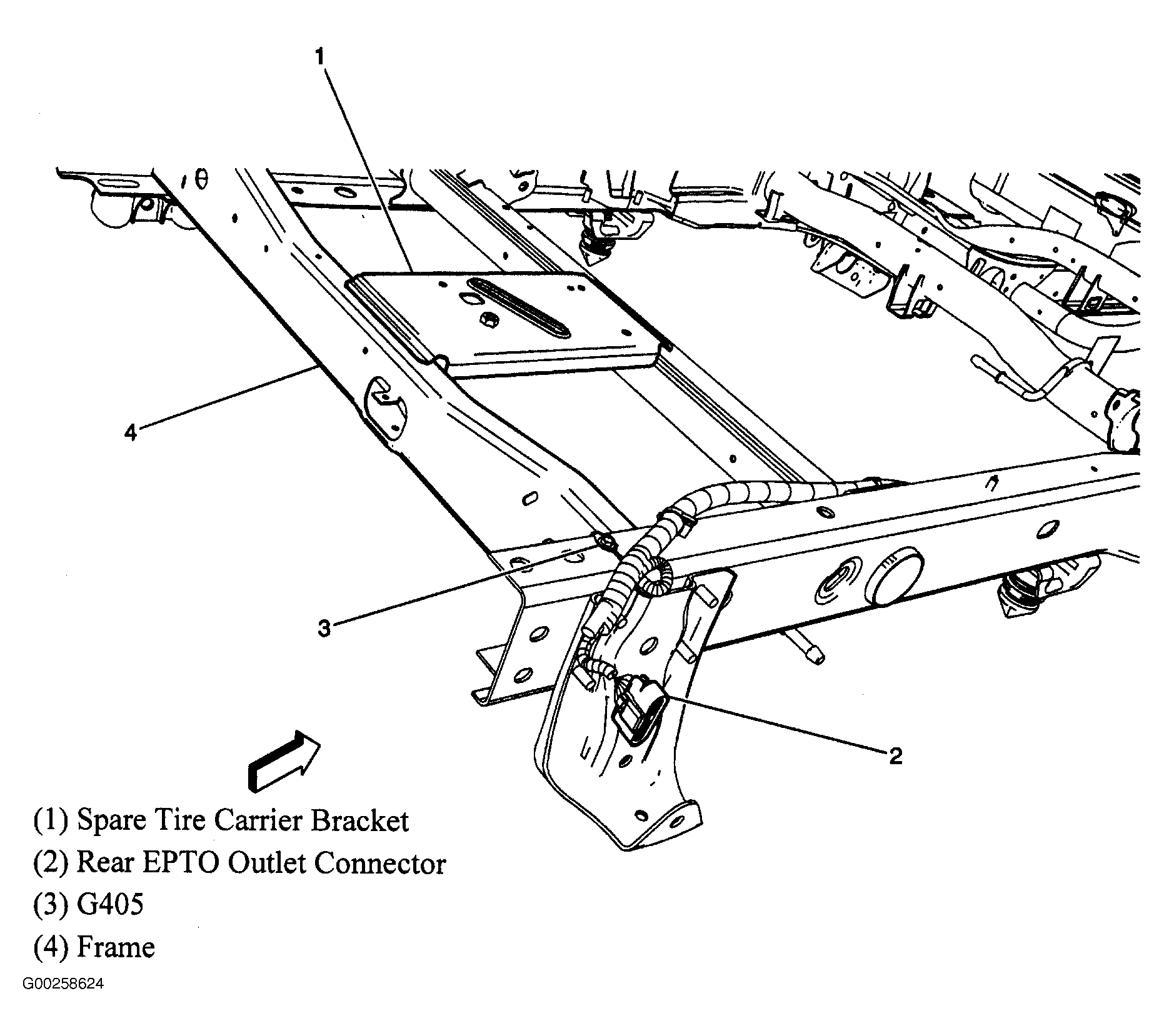 1

4

3

2

(1) Spare Tire Carrier Bracket
(2) Rear EPTO Outlet Connector
(3) G405
(4) Frame

G00258624