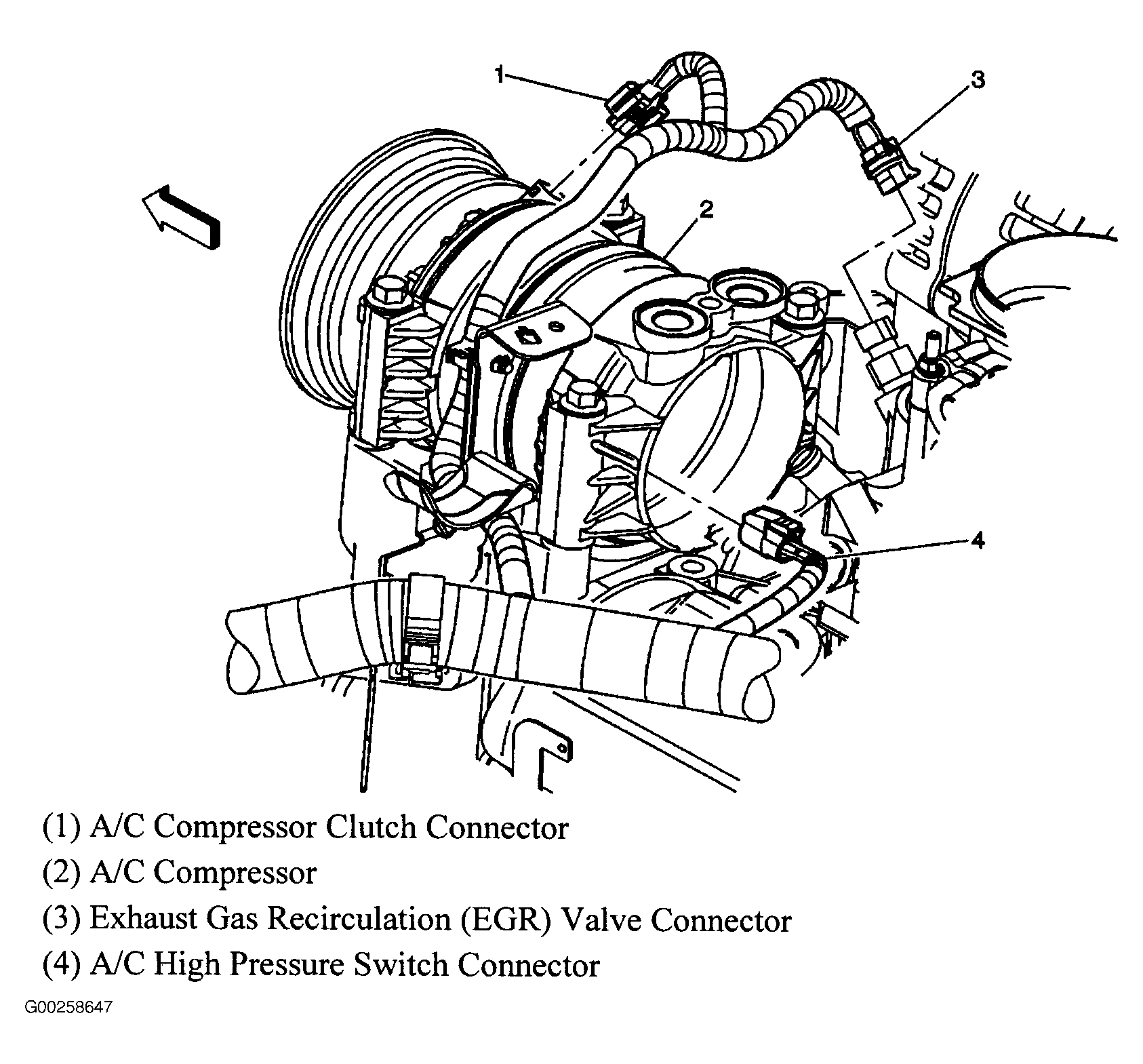 1
3
2
4

(1) A/C Compressor Clutch Connector
(2) A/C Compressor
(3) Exhaust Gas Recirculation (EGR) Valve Connector
(4) A/C High Pressure Switch Connector

G00258647