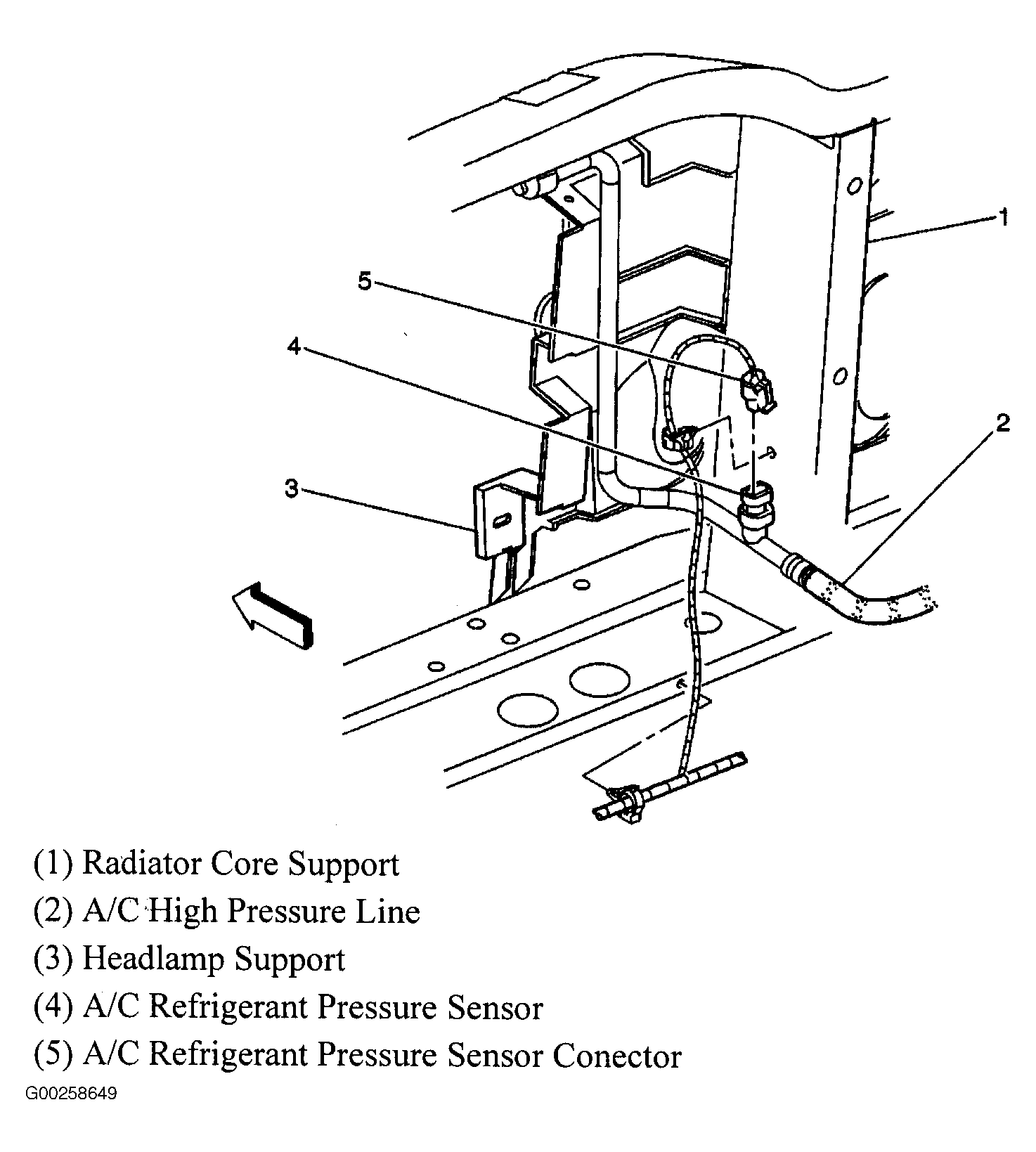 1

5

4

2

3

(1) Radiator Core Support
(2) A/C High Pressure Line
(3) Headlamp Support
(4) A/C Refrigerant Pressure Sensor
(5) A/C Refrigerant Pressure Sensor Conector

G00258649