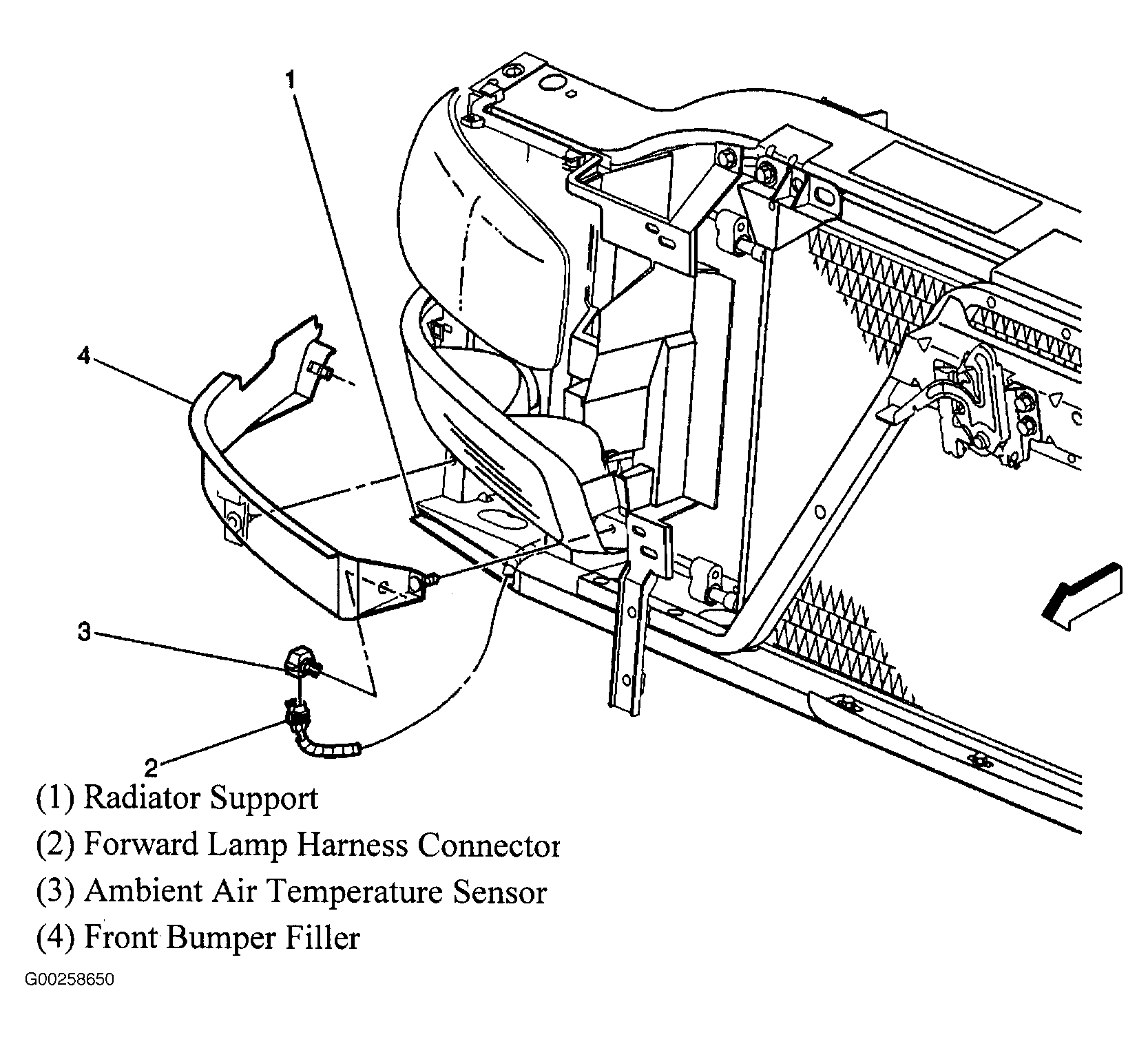 1

4

3

2

(1) Radiator Support
(2) Forward Lamp Harness Connector
(3) Ambient Air Temperature Sensor
(4) Front Bumper Filler

G00258650