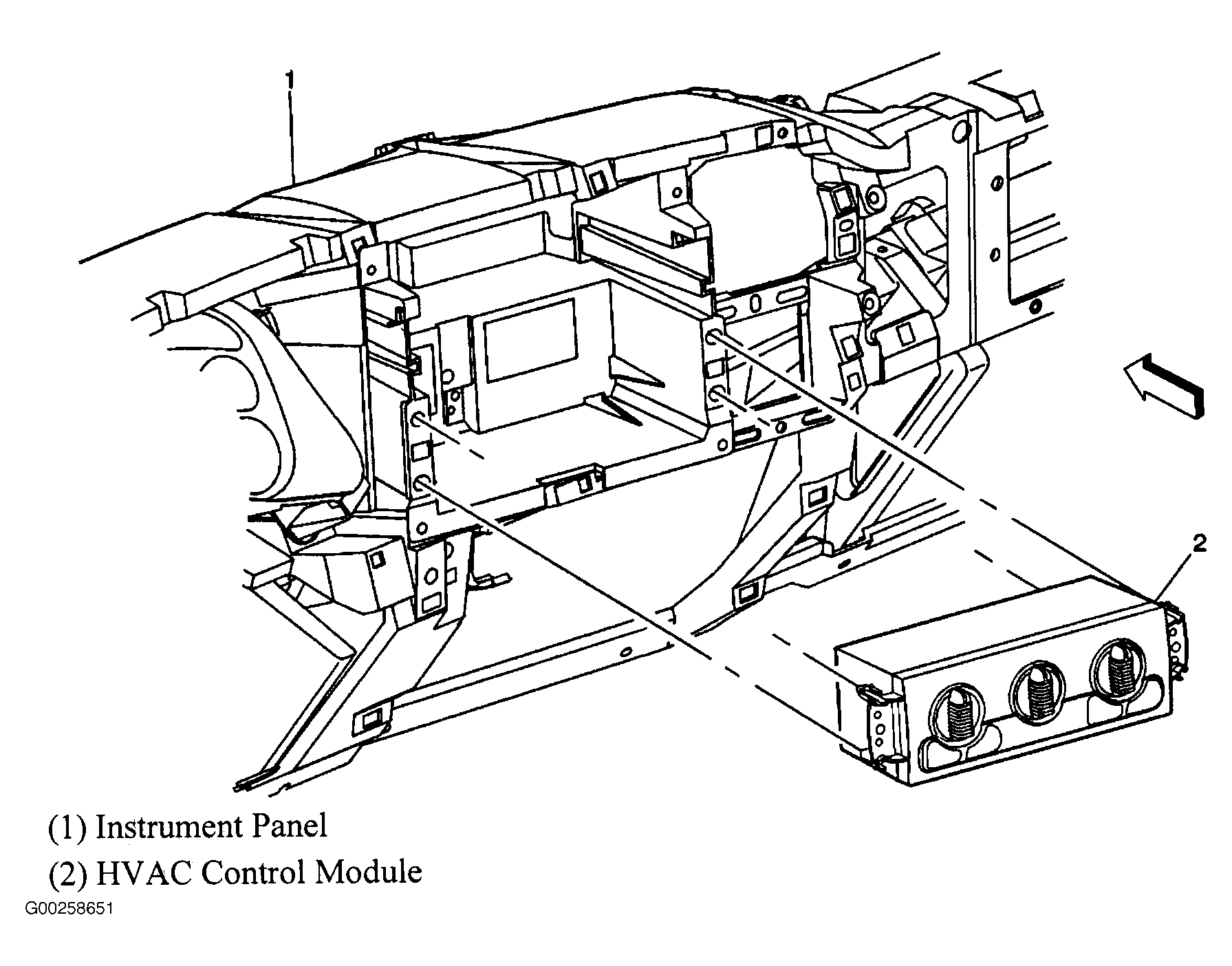 1

2

(1) Instrument Panel

(2) HVAC Control Module

G00258651