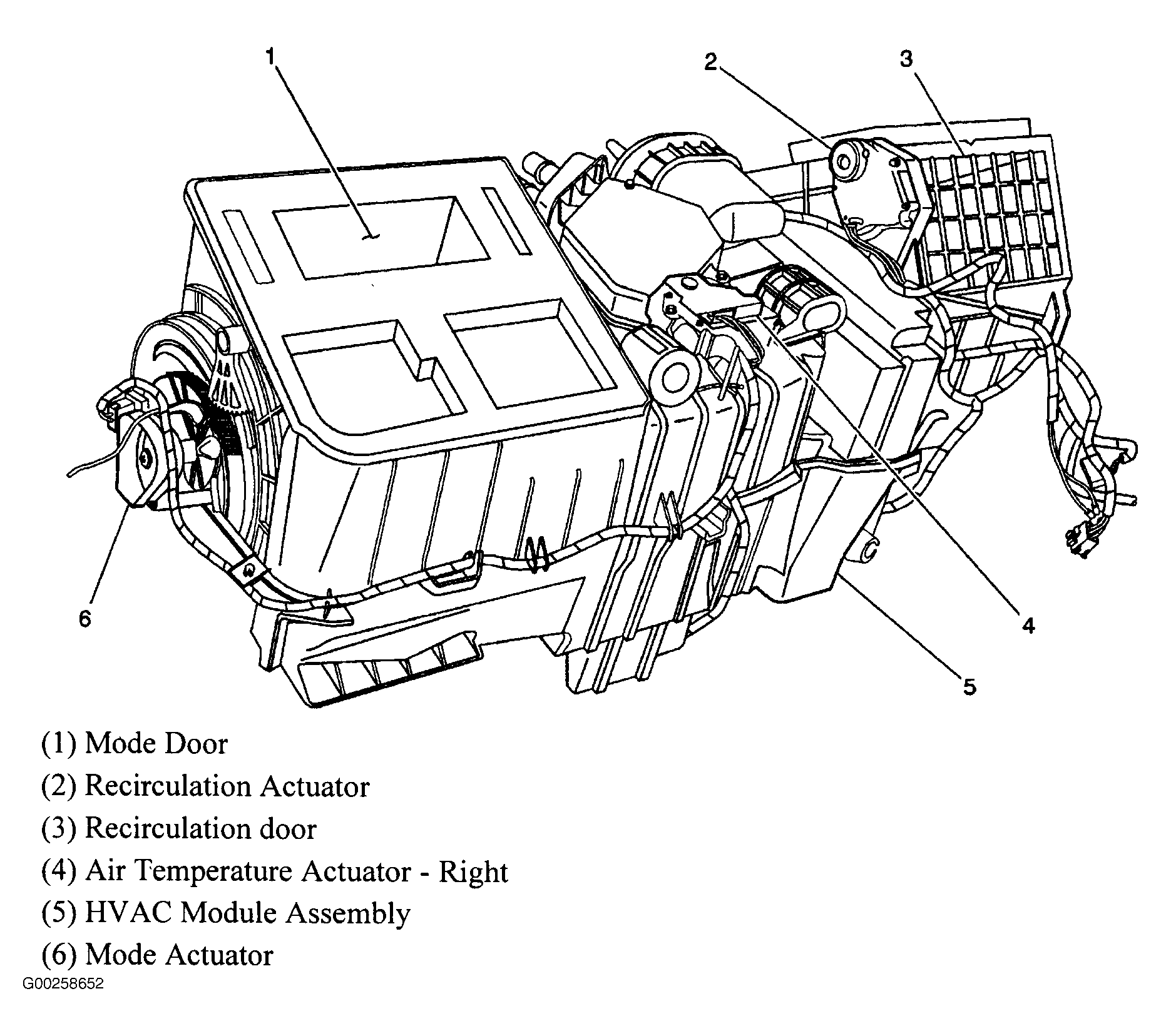 1
2
3
6
4
5

(1) Mode Door
(2) Recirculation Actuator
(3) Recirculation door
(4) Air Temperature Actuator - Right
(5) HVAC Module Assembly
(6) Mode Actuator

G00258652