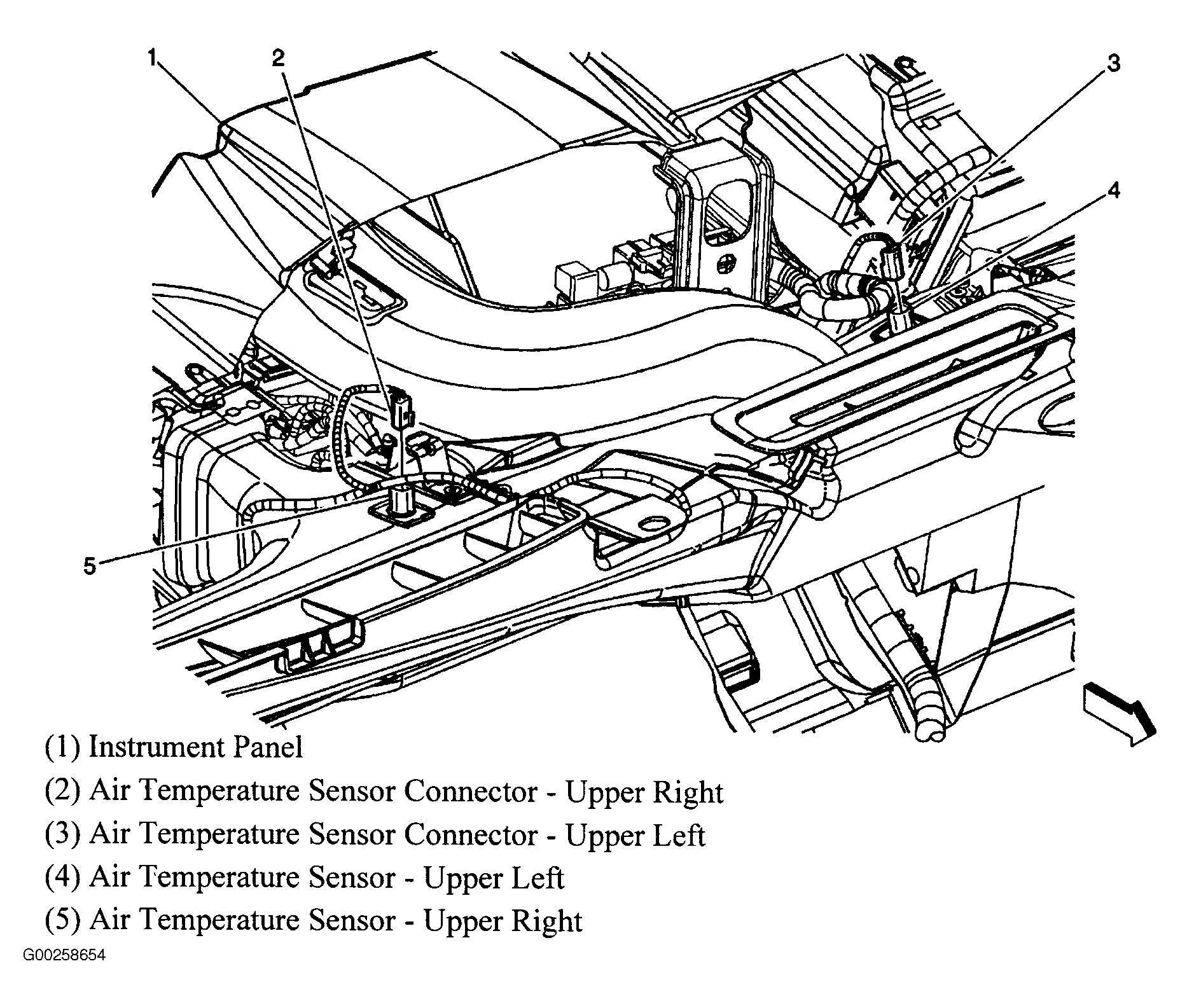 1
2
3
4
5

(1) Instrument Panel
(2) Air Temperature Sensor Connector - Upper Right
(3) Air Temperature Sensor Connector - Upper Left
(4) Air Temperature Sensor - Upper Left
(5) Air Temperature Sensor - Upper Right

G00258654