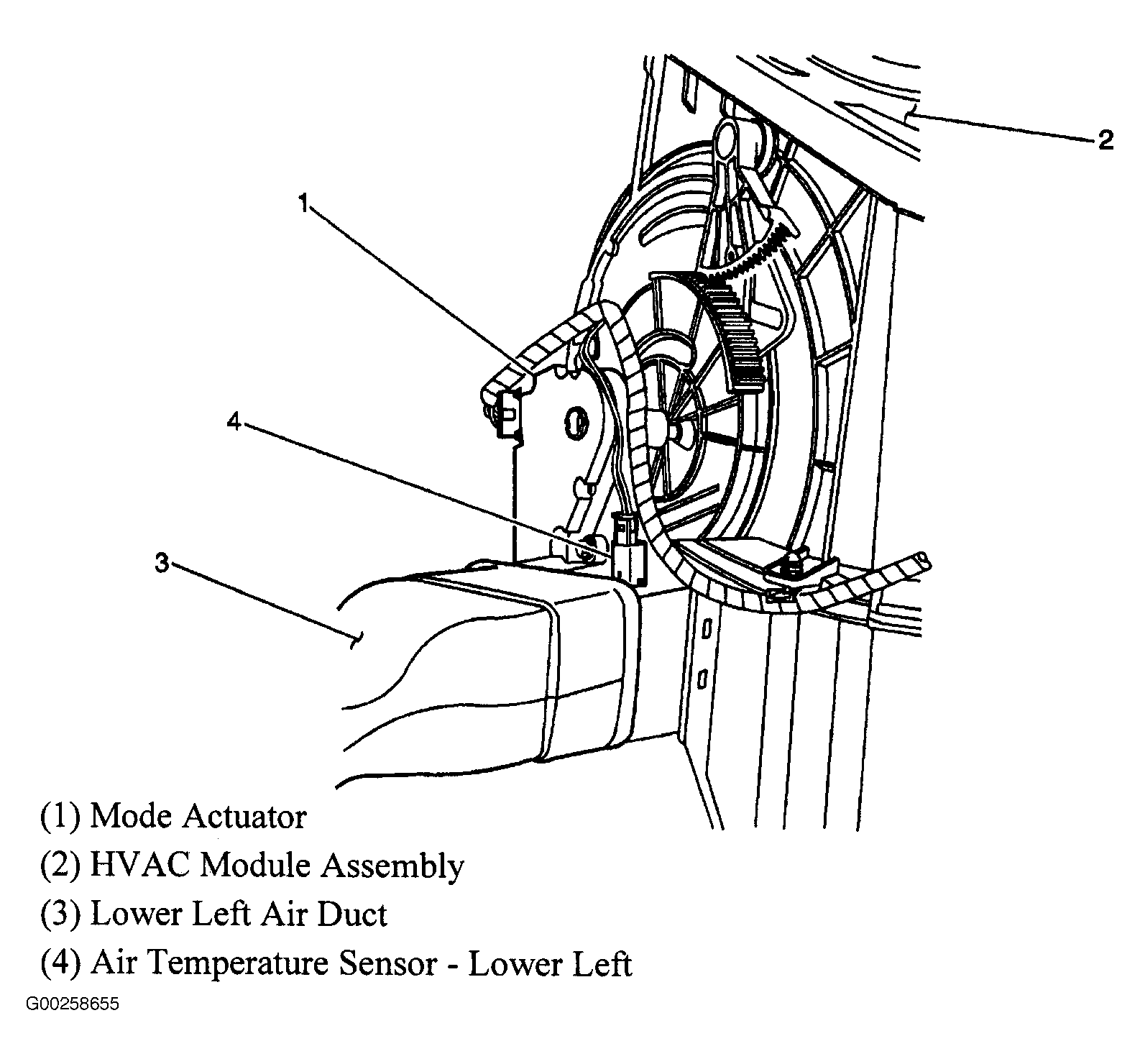 2

1

4

3

(1) Mode Actuator
(2) HVAC Module Assembly
(3) Lower Left Air Duct
(4) Air Temperature Sensor - Lower Left

G00258655