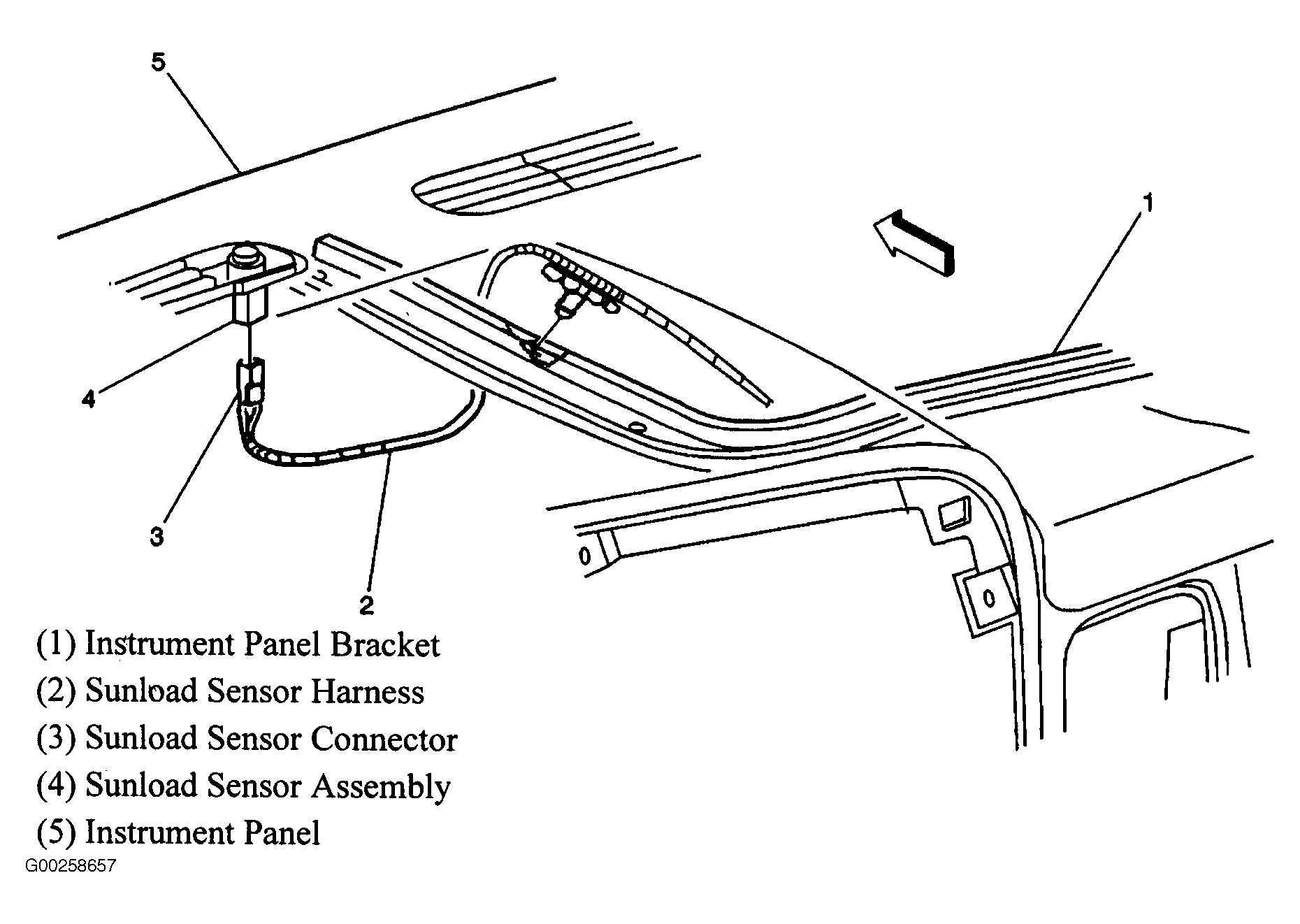 5

1

4

3

2

(1) Instrument Panel Bracket
(2) Sunload Sensor Harness
(3) Sunload Sensor Connector
(4) Sunload Sensor Assembly
(5) Instrument Panel

G00258657