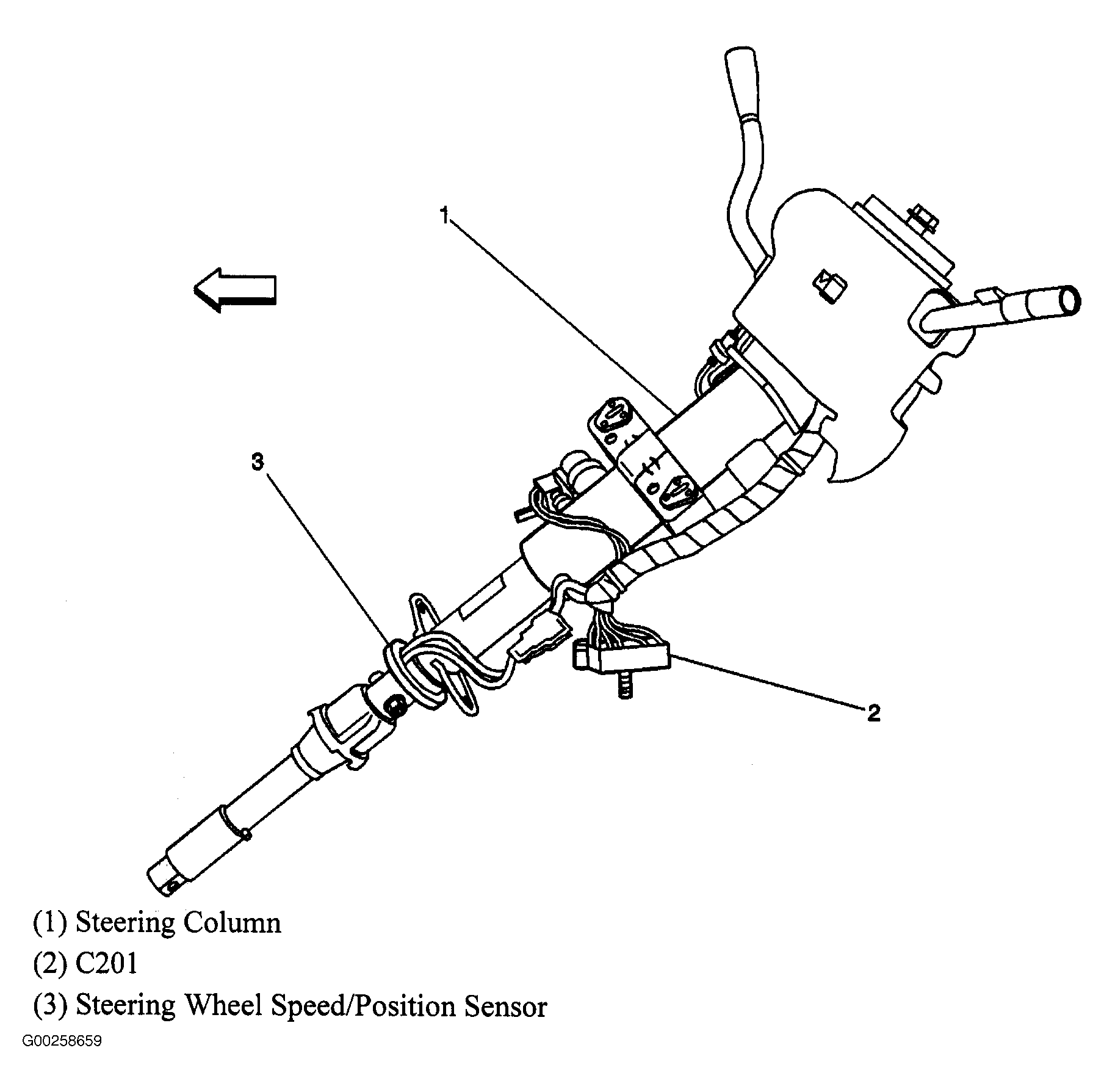 1

3

2

(1) Steering Column

(2) C201

(3) Steering Wheel Speed/Position Sensor

G00258659