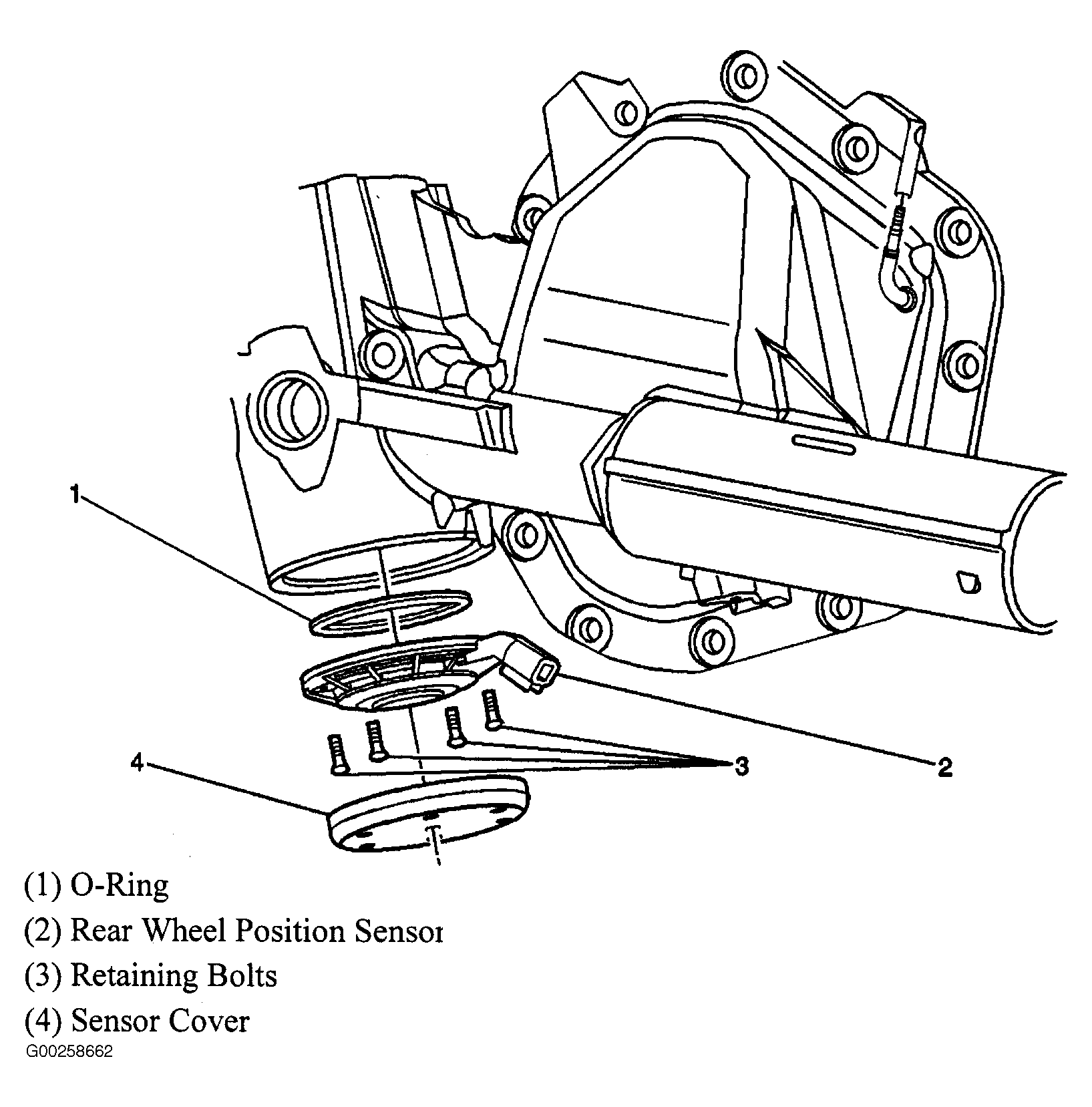 1

2

3

4

(1) O-Ring

(2) Rear Wheel Position Sensor

(3) Retaining Bolts

(4) Sensor Cover

G00258662