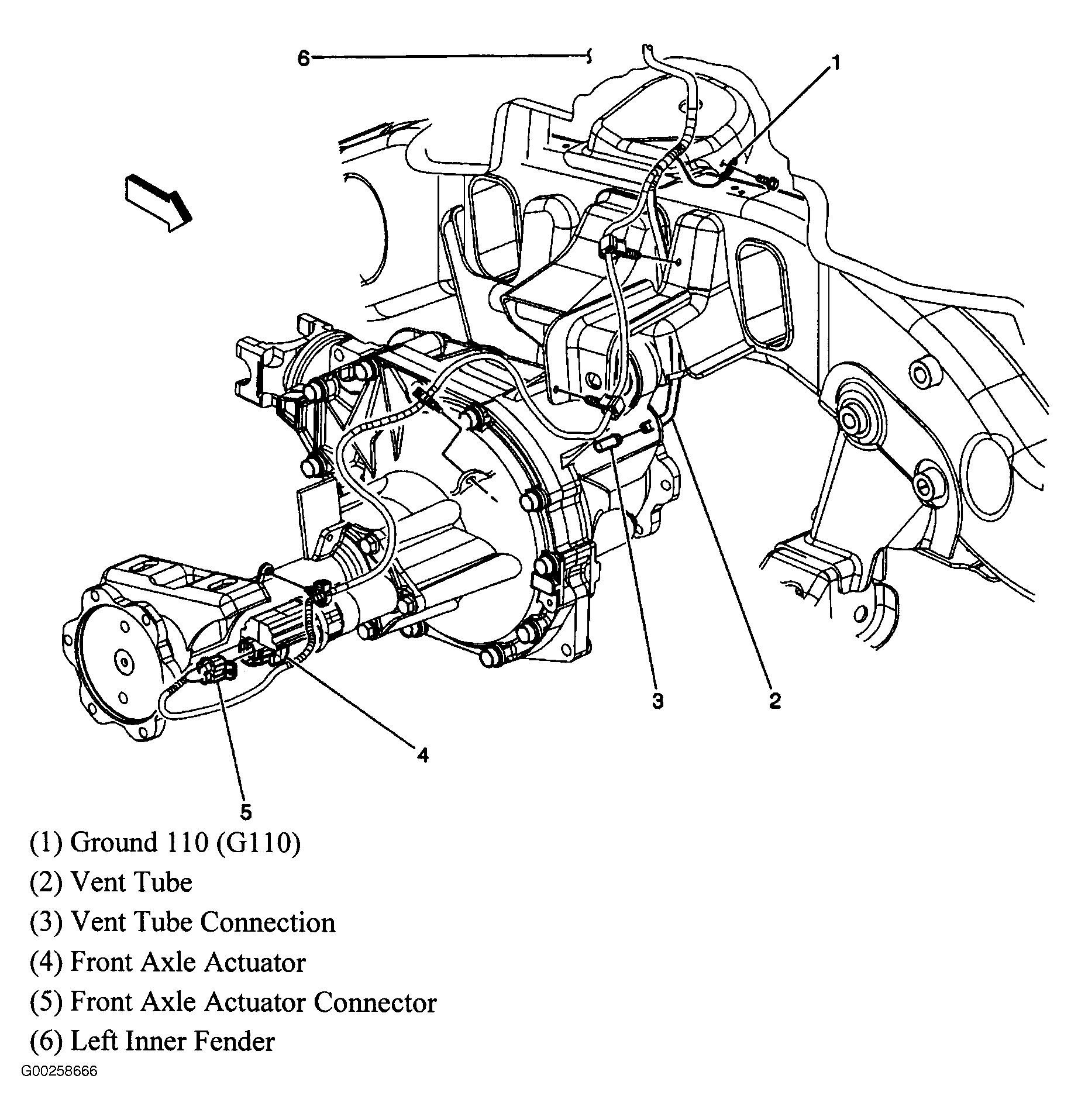 6

1

3

2

4

5

(1) Ground 110 (G110)

(2) Vent Tube

(3) Vent Tube Connection

(4) Front Axle Actuator

(5) Front Axle Actuator Connector

(6) Left Inner Fender

G00258666