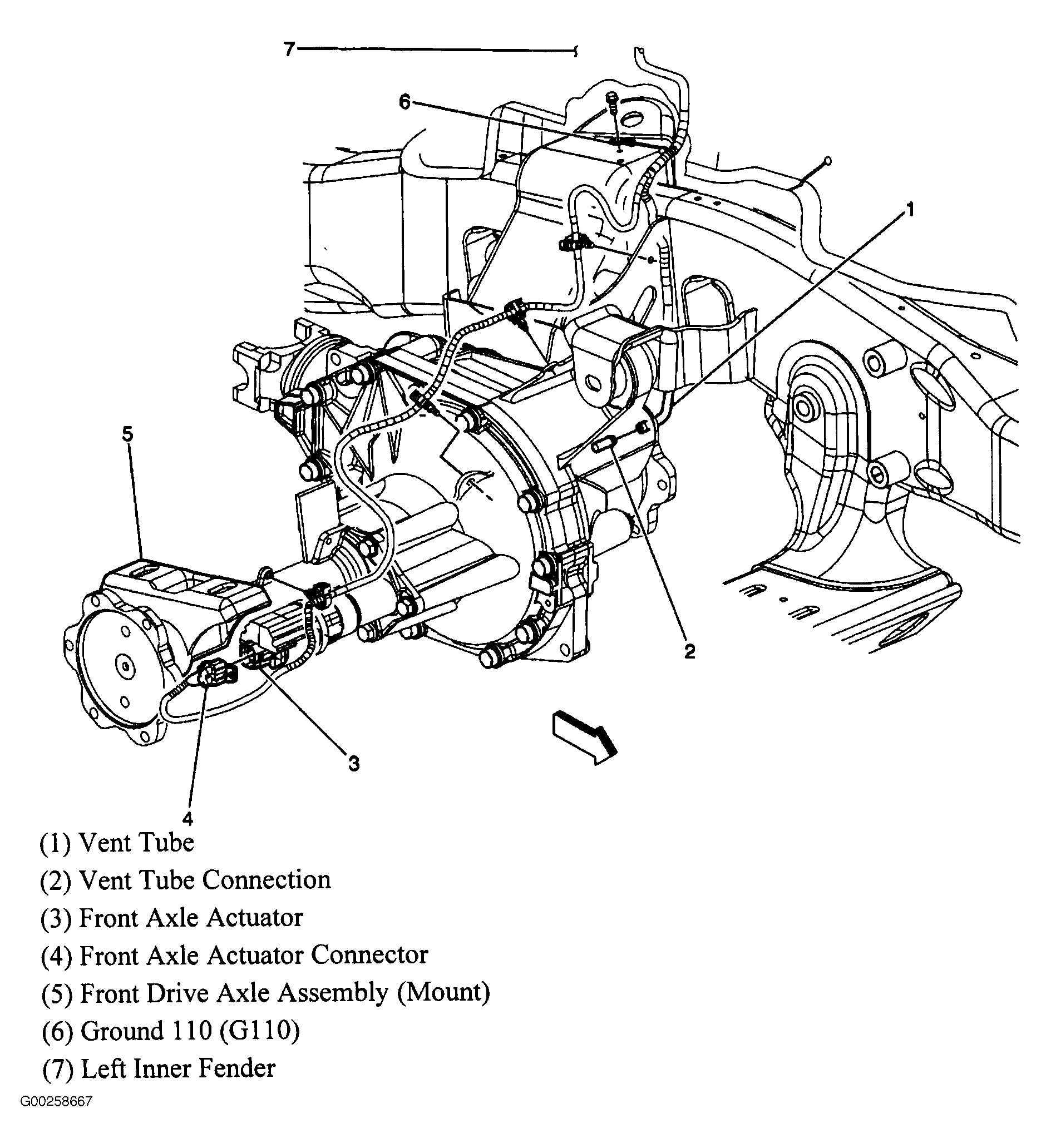 7
6
1
5
2
3
4
(1) Vent Tube
(2) Vent Tube Connection
(3) Front Axle Actuator
(4) Front Axle Actuator Connector
(5) Front Drive Axle Assembly (Mount)
(6) Ground 110 (G110)
(7) Left Inner Fender
G00258667