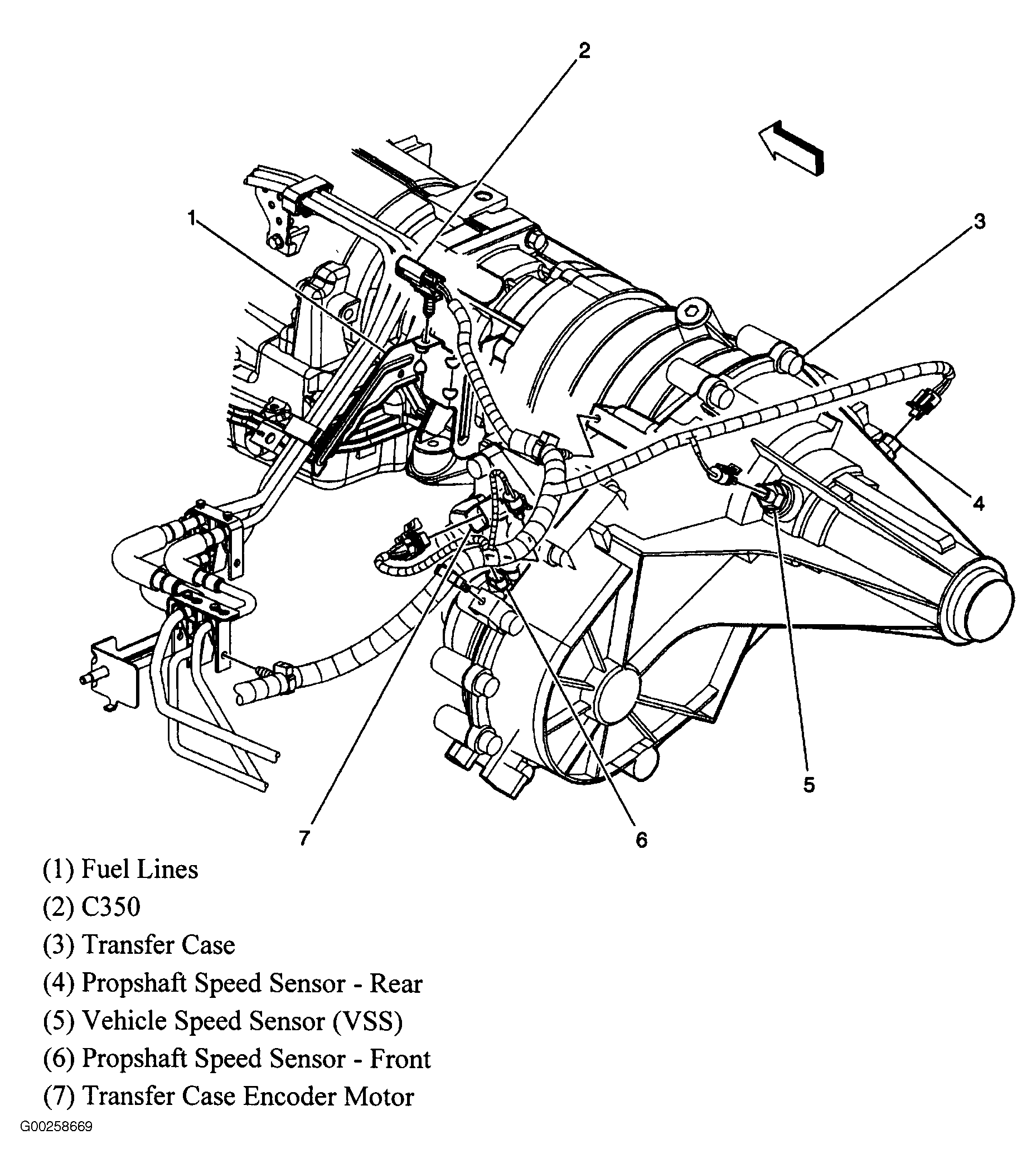 2

1

3

4

5

7

6

(1) Fuel Lines

(2) C350

(3) Transfer Case

(4) Propshaft Speed Sensor - Rear

(5) Vehicle Speed Sensor (VSS)

(6) Propshaft Speed Sensor - Front

(7) Transfer Case Encoder Motor

G00258669