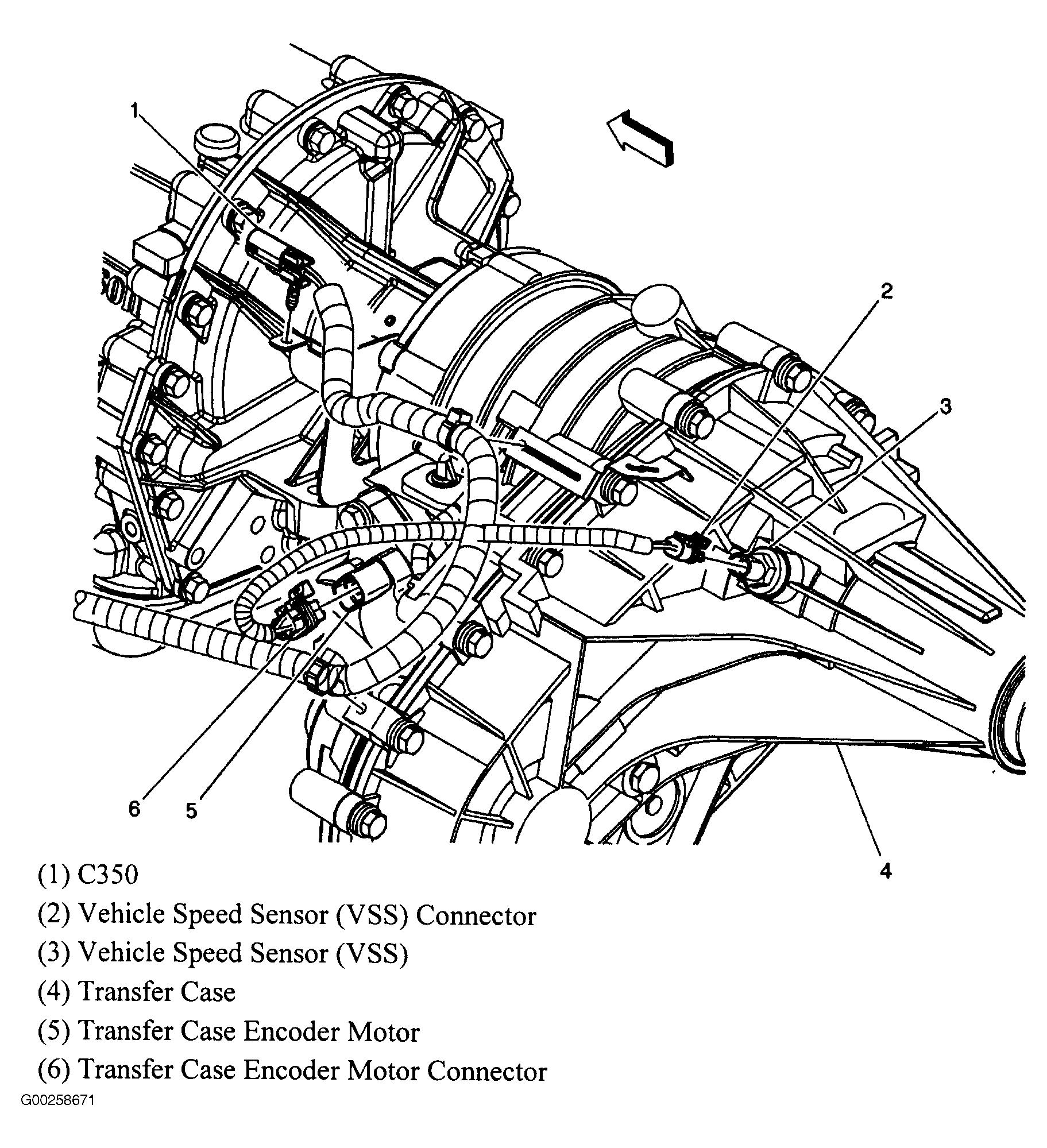 1

2

3

6

5

4

(1) C350

(2) Vehicle Speed Sensor (VSS) Connector

(3) Vehicle Speed Sensor (VSS)

(4) Transfer Case

(5) Transfer Case Encoder Motor

(6) Transfer Case Encoder Motor Connector

G00258671