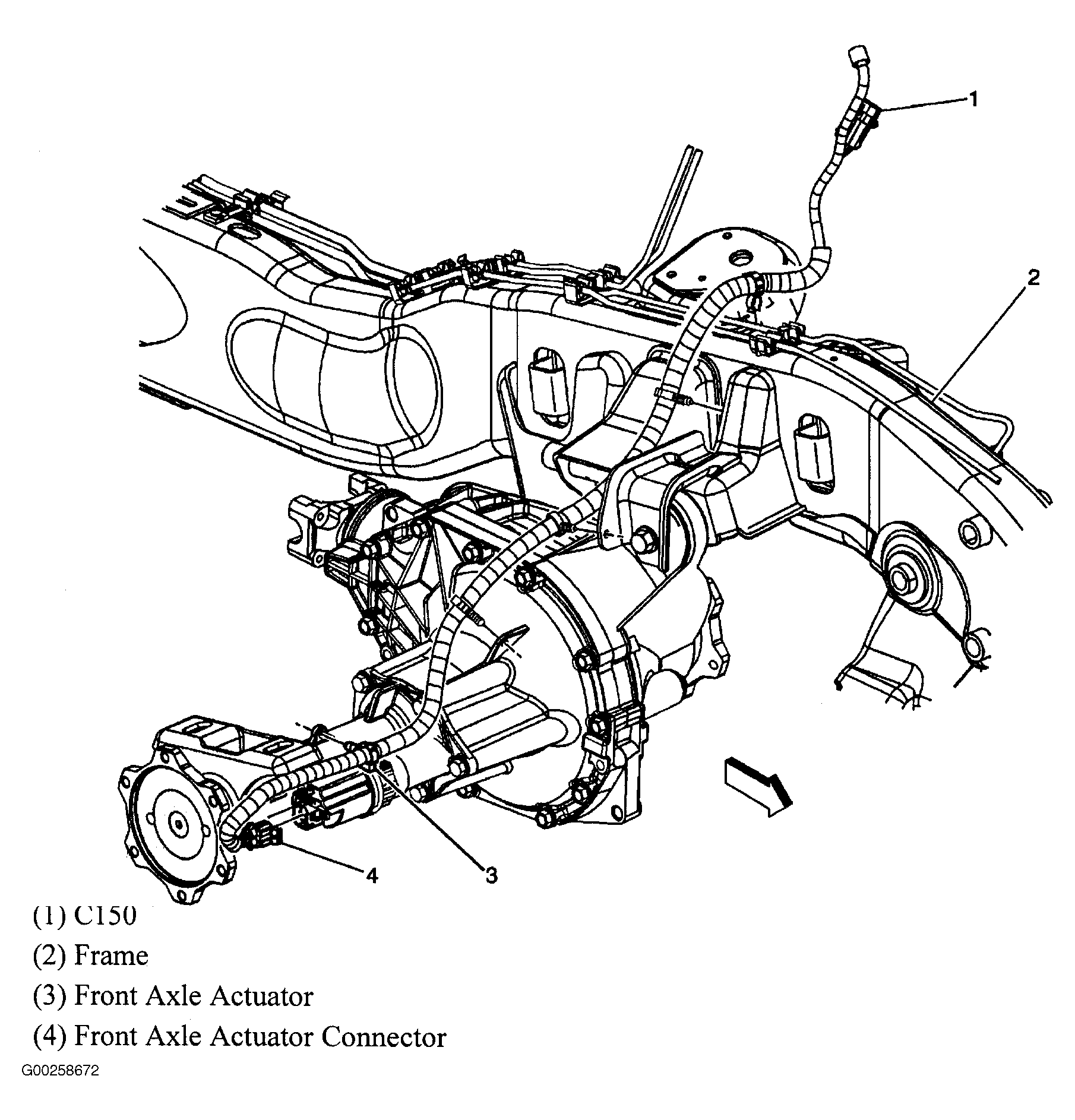 1

2

4

3

(1) C150

(2) Frame

(3) Front Axle Actuator

(4) Front Axle Actuator Connector

G00258672