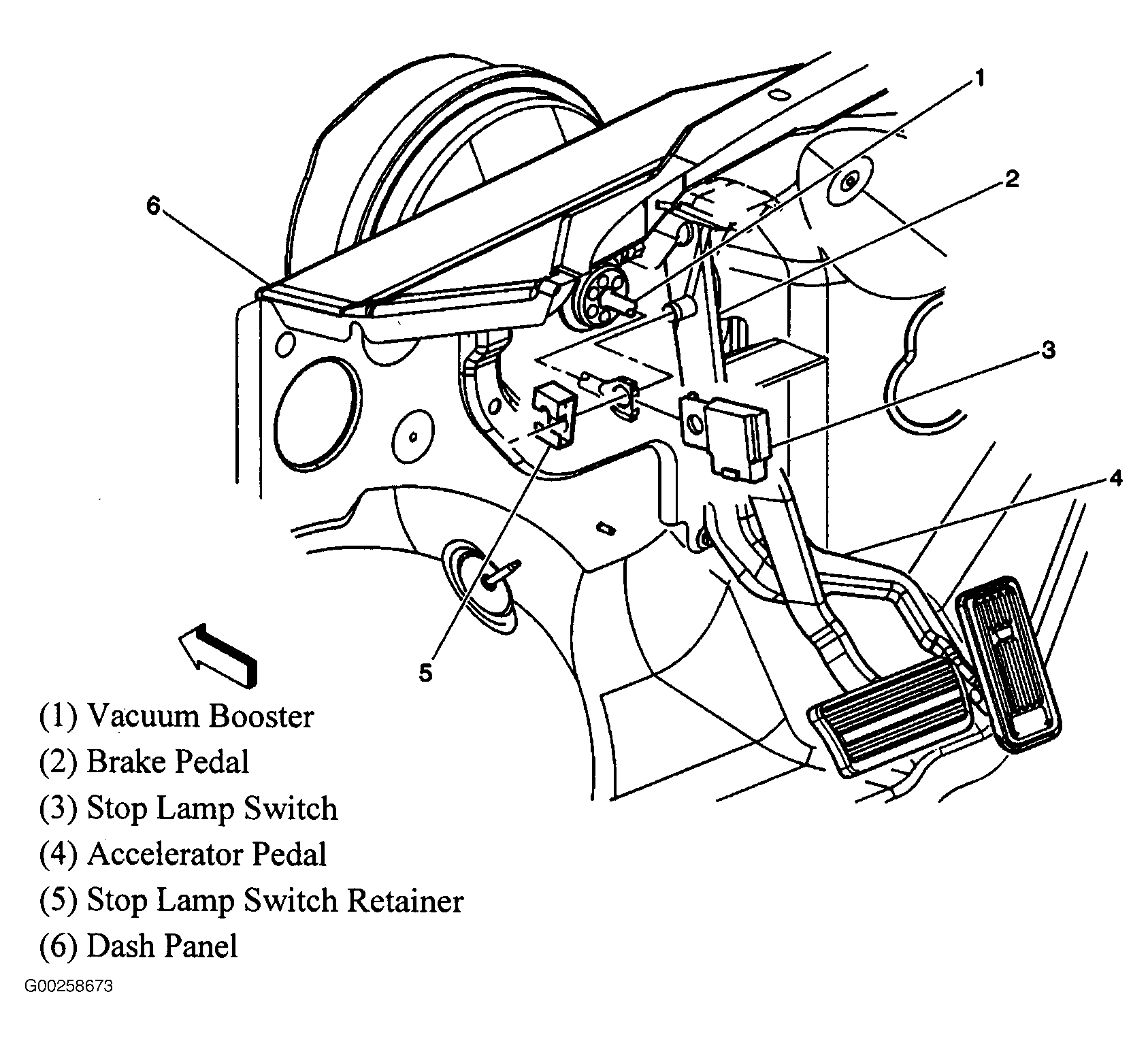 1
2
6
3
4
5

(1) Vacuum Booster
(2) Brake Pedal
(3) Stop Lamp Switch
(4) Accelerator Pedal
(5) Stop Lamp Switch Retainer
(6) Dash Panel

G00258673