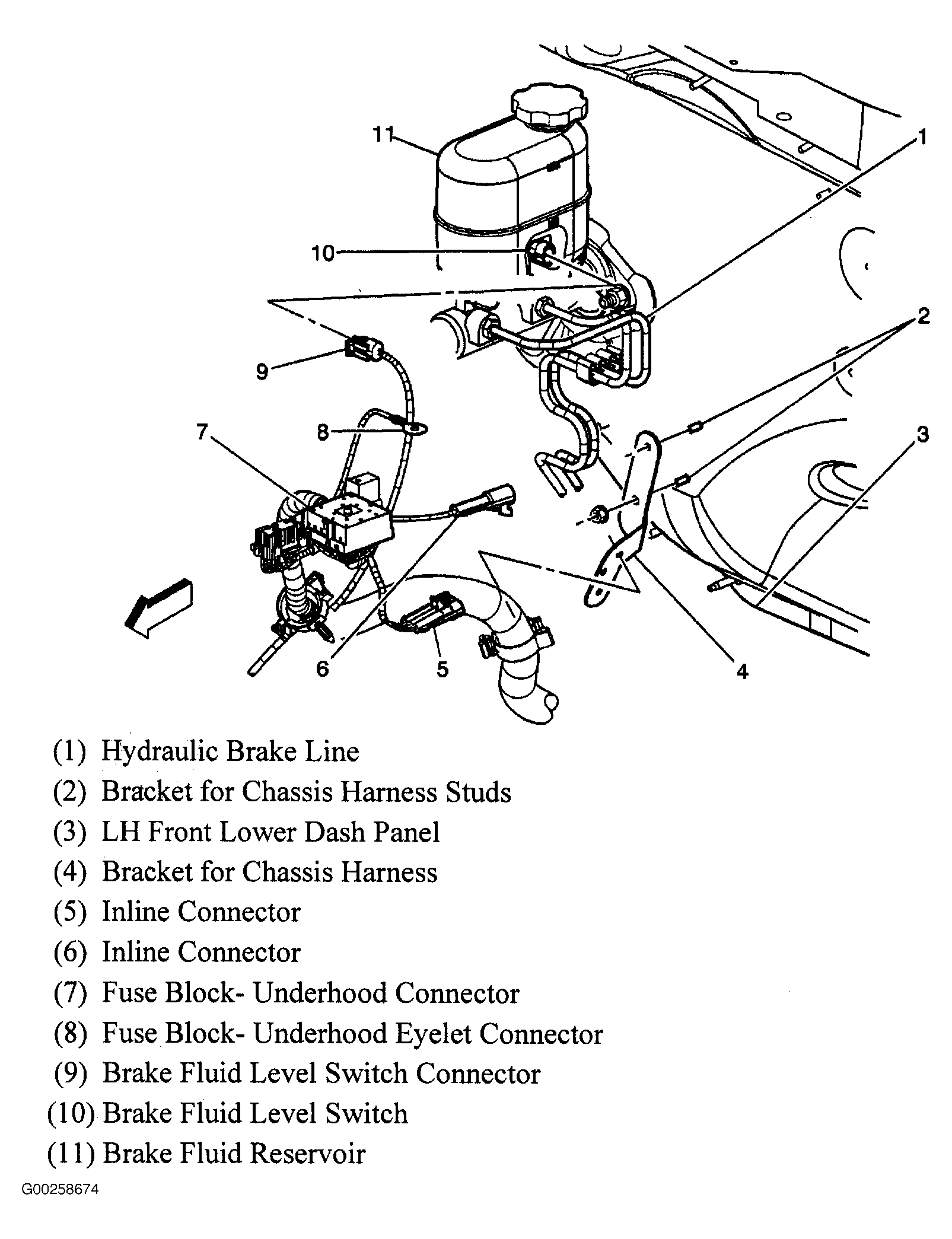 11
1
10
2
9
8
7
3
6
5
4

(1) Hydraulic Brake Line
(2) Bracket for Chassis Harness Studs
(3) LH Front Lower Dash Panel
(4) Bracket for Chassis Harness
(5) Inline Connector
(6) Inline Connector
(7) Fuse Block- Underhood Connector
(8) Fuse Block- Underhood Eyelet Connector
(9) Brake Fluid Level Switch Connector
(10) Brake Fluid Level Switch
(11) Brake Fluid Reservoir

G00258674