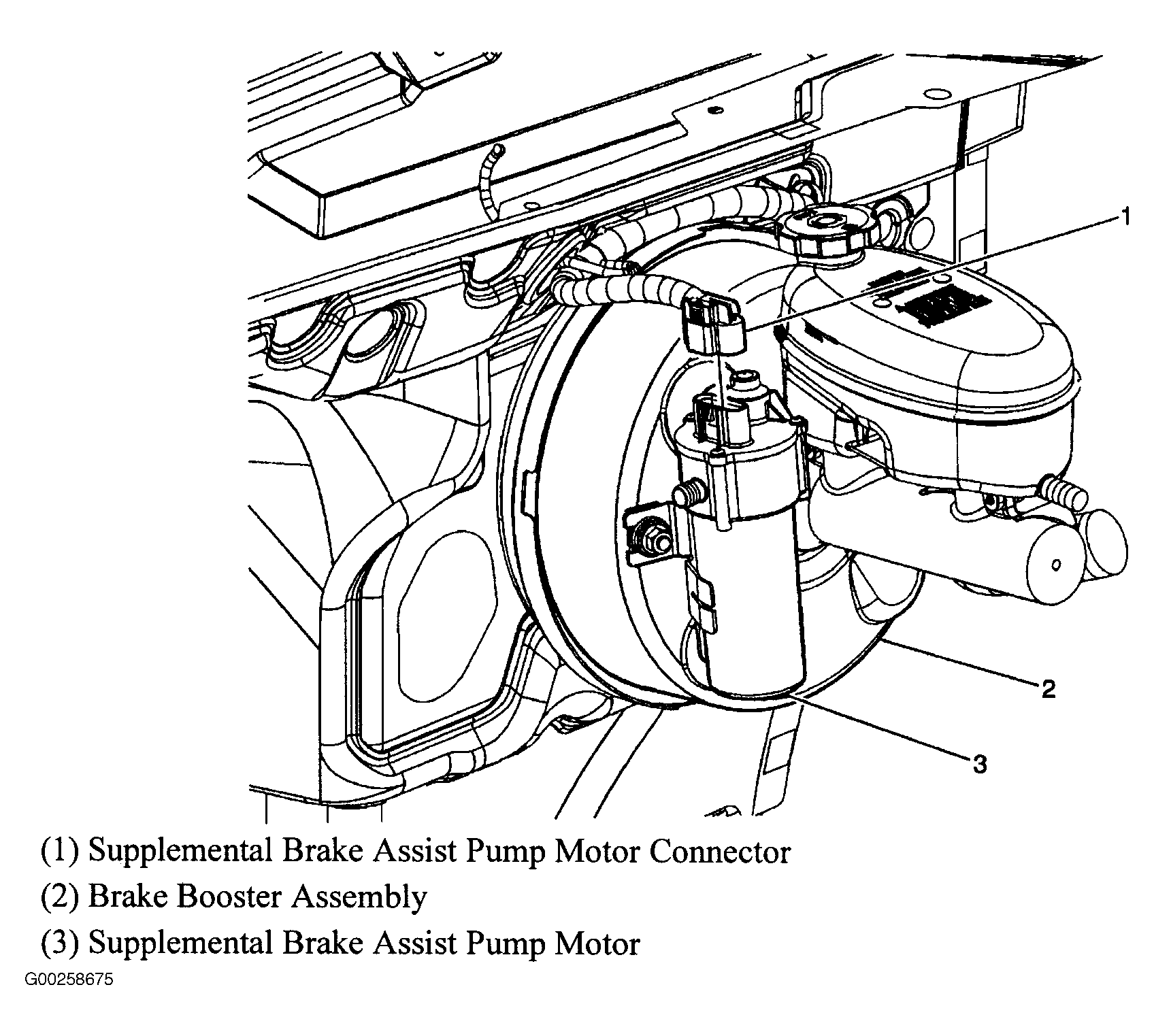 1

2

3

(1) Supplemental Brake Assist Pump Motor Connector

(2) Brake Booster Assembly

(3) Supplemental Brake Assist Pump Motor

G00258675