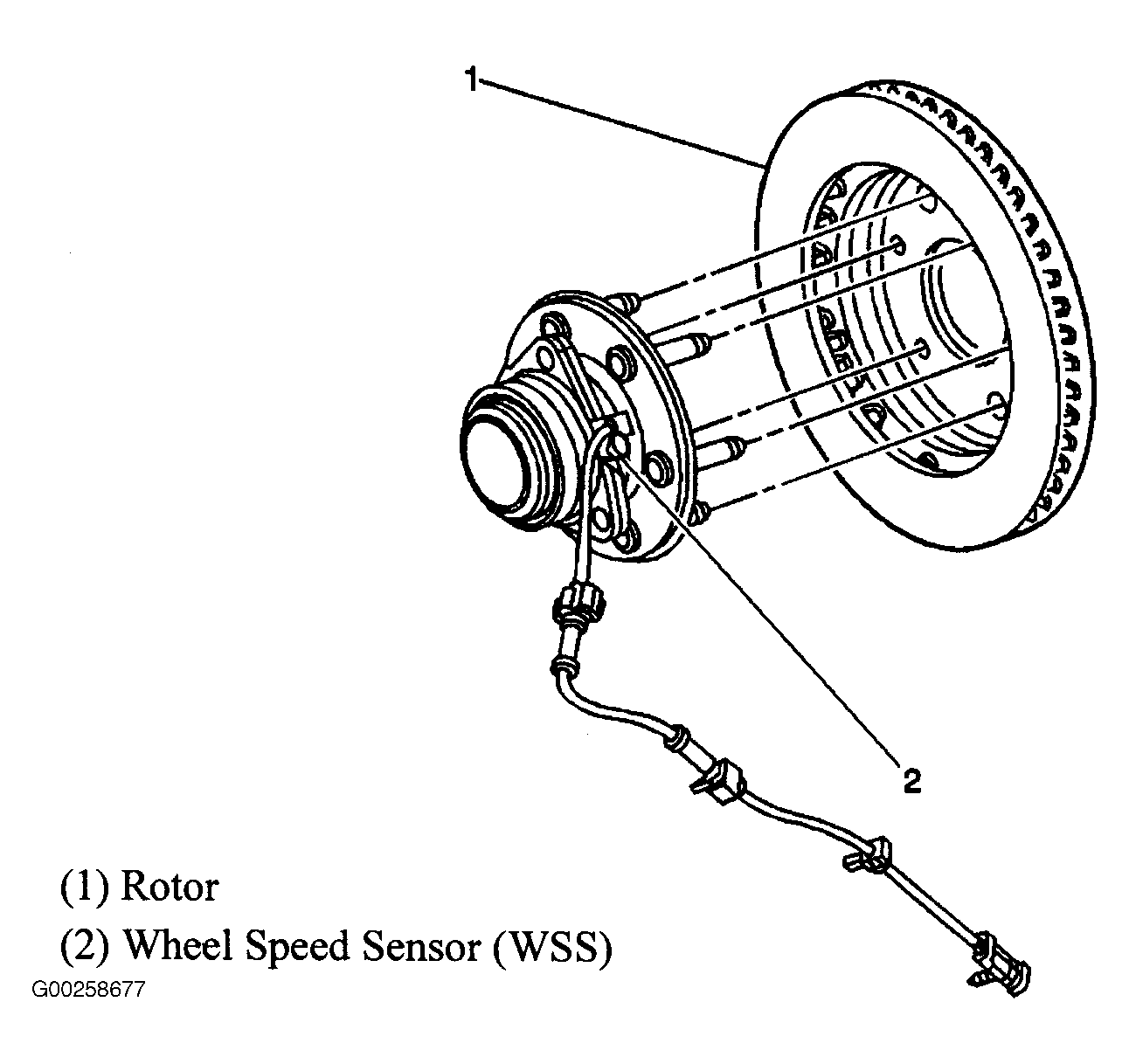 1

2

(1) Rotor

(2) Wheel Speed Sensor (WSS)

G00258677