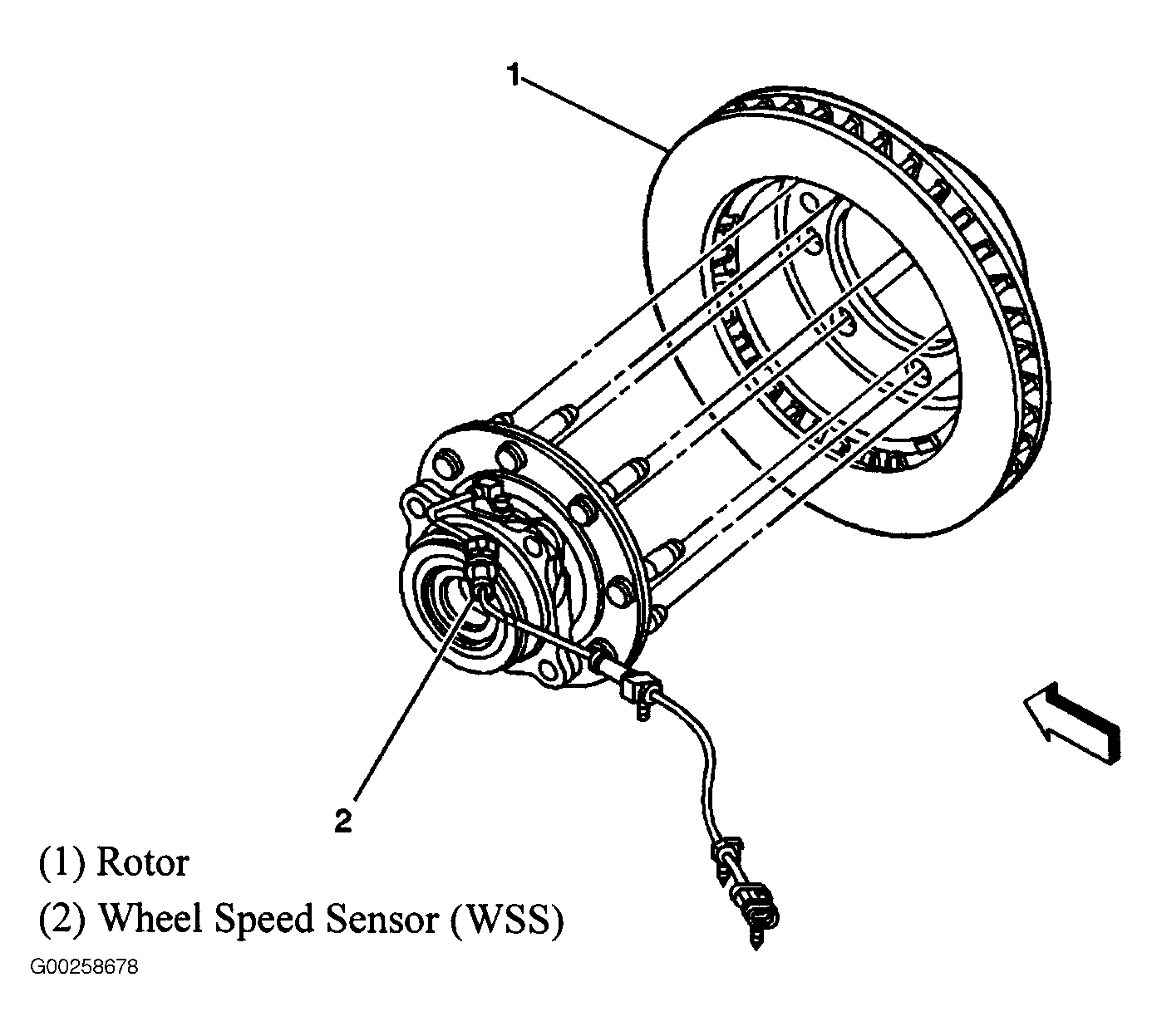 1

2

(1) Rotor

(2) Wheel Speed Sensor (WSS)

G00258678