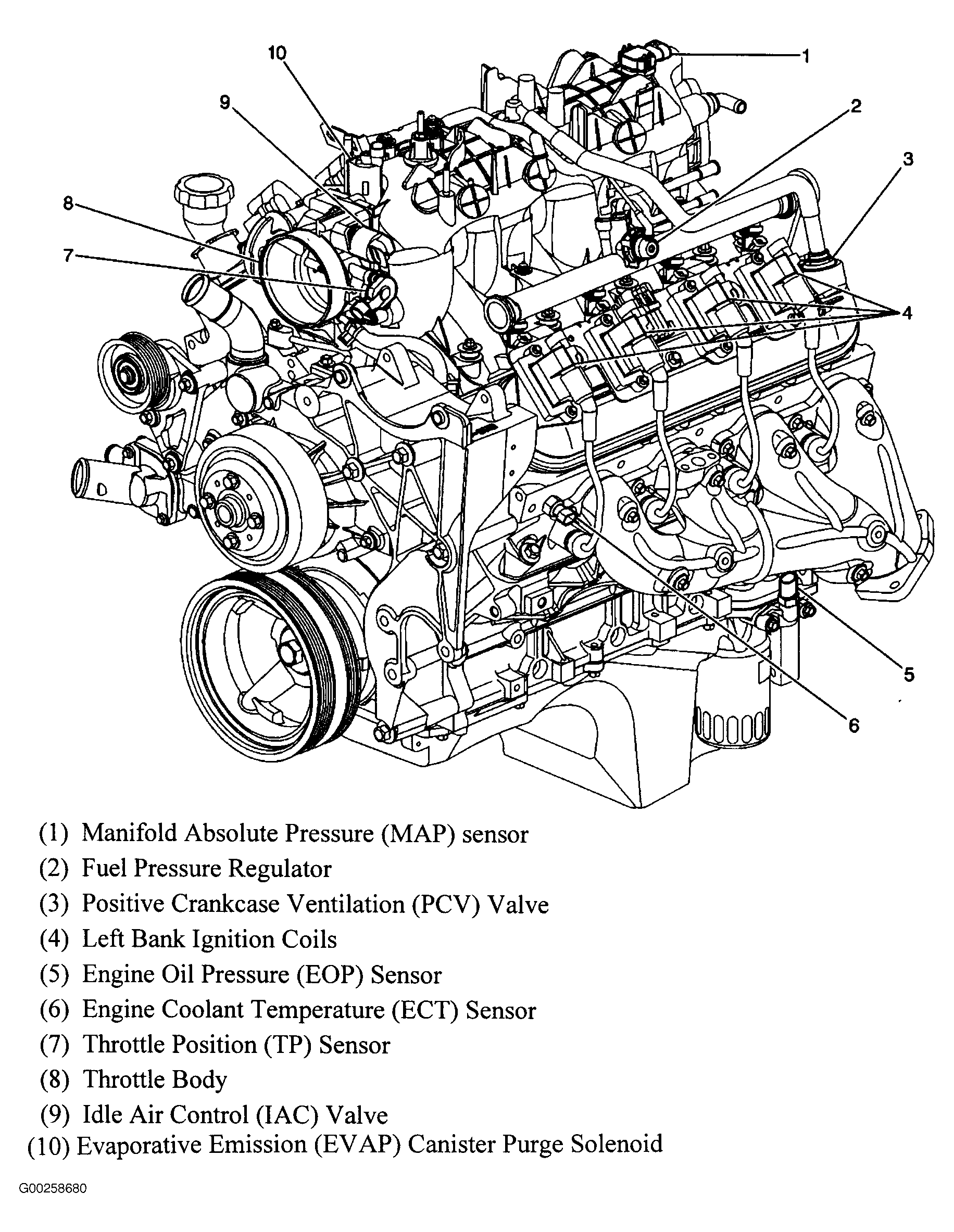 10
1
9
2
3
8
7
4
5
6

(1) Manifold Absolute Pressure (MAP) sensor
(2) Fuel Pressure Regulator
(3) Positive Crankcase Ventilation (PCV) Valve
(4) Left Bank Ignition Coils
(5) Engine Oil Pressure (EOP) Sensor
(6) Engine Coolant Temperature (ECT) Sensor
(7) Throttle Position (TP) Sensor
(8) Throttle Body
(9) Idle Air Control (IAC) Valve
(10) Evaporative Emission (EVAP) Canister Purge Solenoid

G00258680