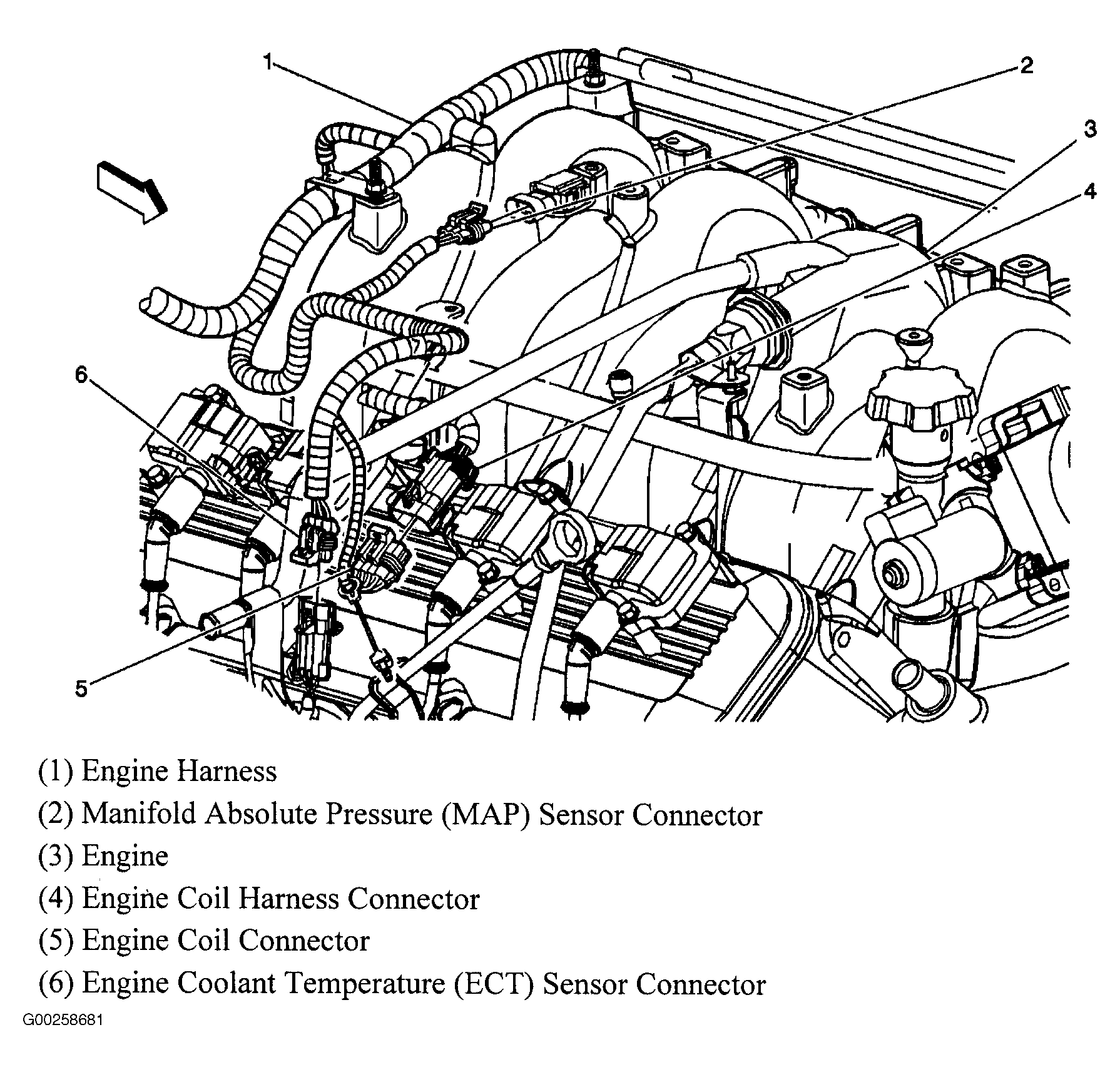 1
2
3
4
6
5

(1) Engine Harness
(2) Manifold Absolute Pressure (MAP) Sensor Connector
(3) Engine
(4) Engine Coil Harness Connector
(5) Engine Coil Connector
(6) Engine Coolant Temperature (ECT) Sensor Connector

G00258681