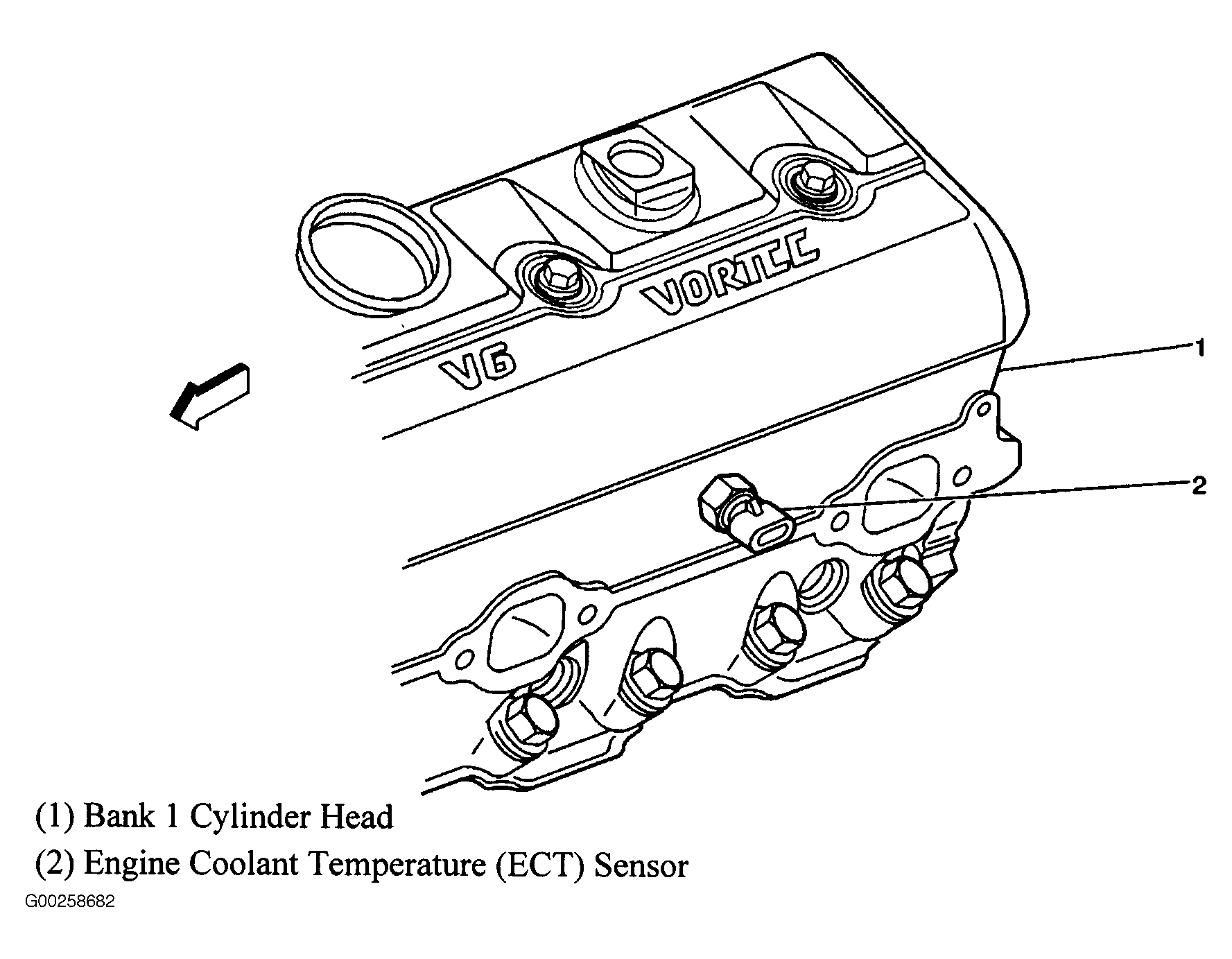 VORTEC

V6

1

2

(1) Bank 1 Cylinder Head

(2) Engine Coolant Temperature (ECT) Sensor

G00258682