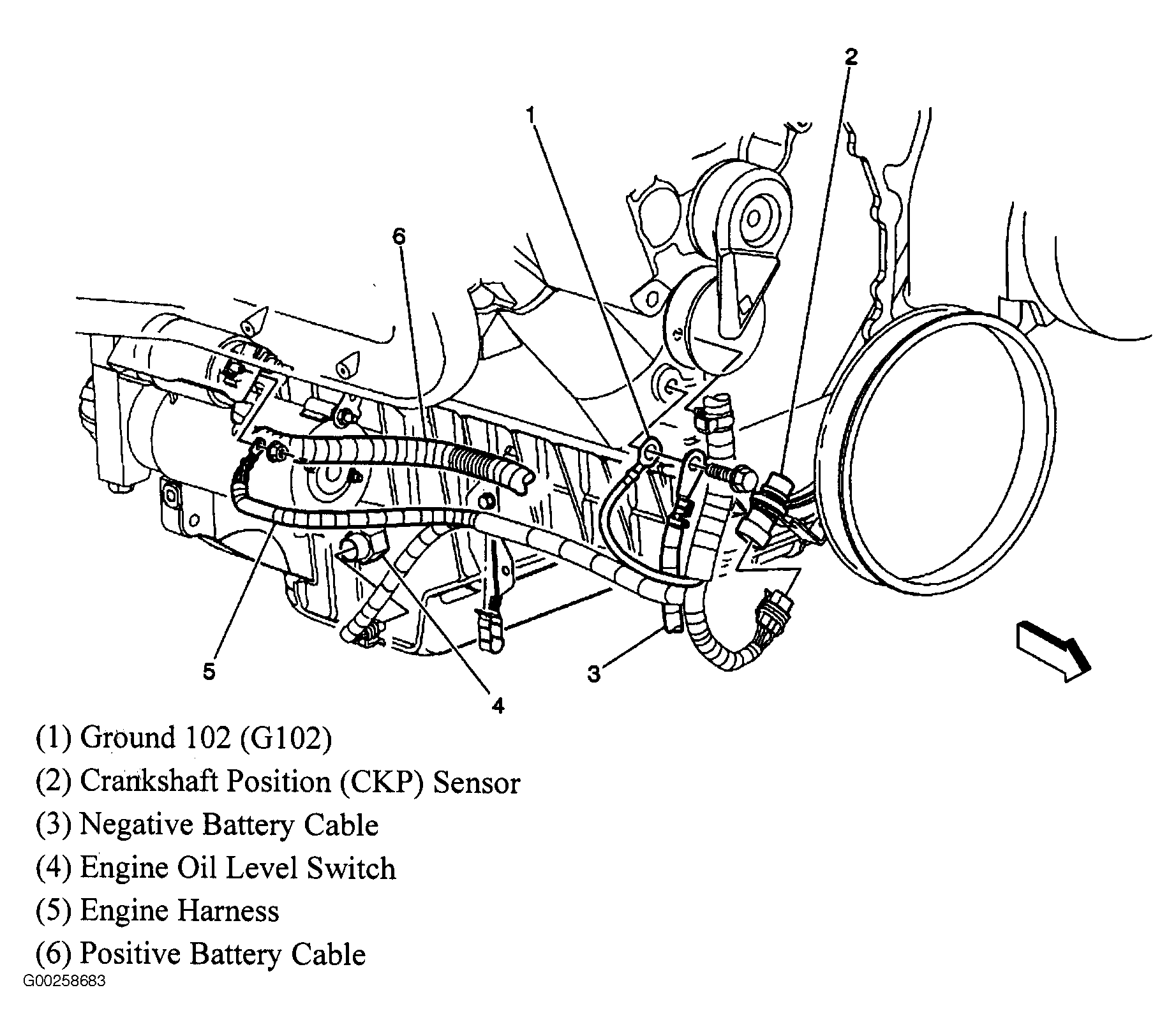 2
1
6
5
4
3

(1) Ground 102 (G102)
(2) Crankshaft Position (CKP) Sensor
(3) Negative Battery Cable
(4) Engine Oil Level Switch
(5) Engine Harness
(6) Positive Battery Cable

G00258683