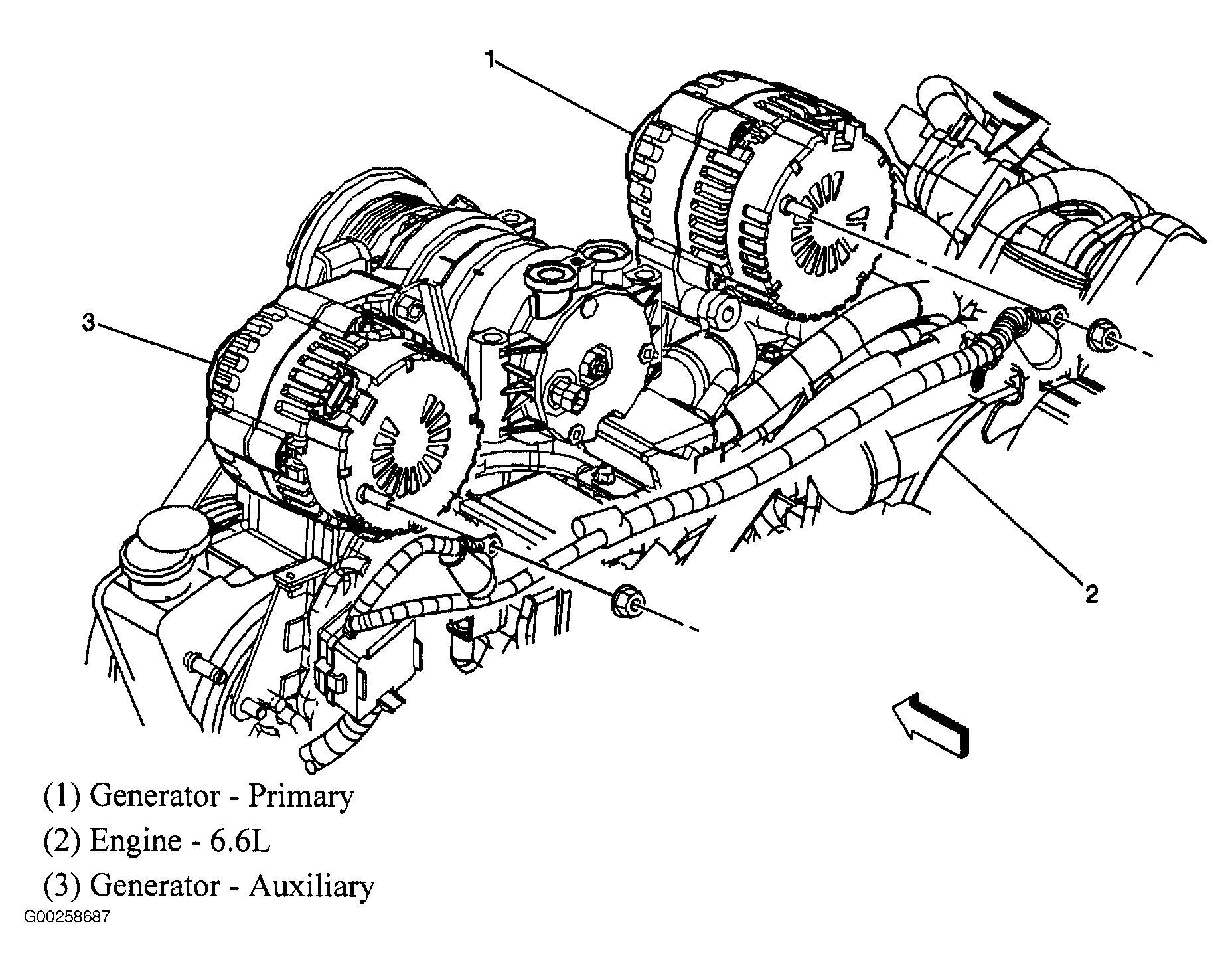 1

3

2

(1) Generator - Primary

(2) Engine - 6.6L

(3) Generator - Auxiliary

G00258687