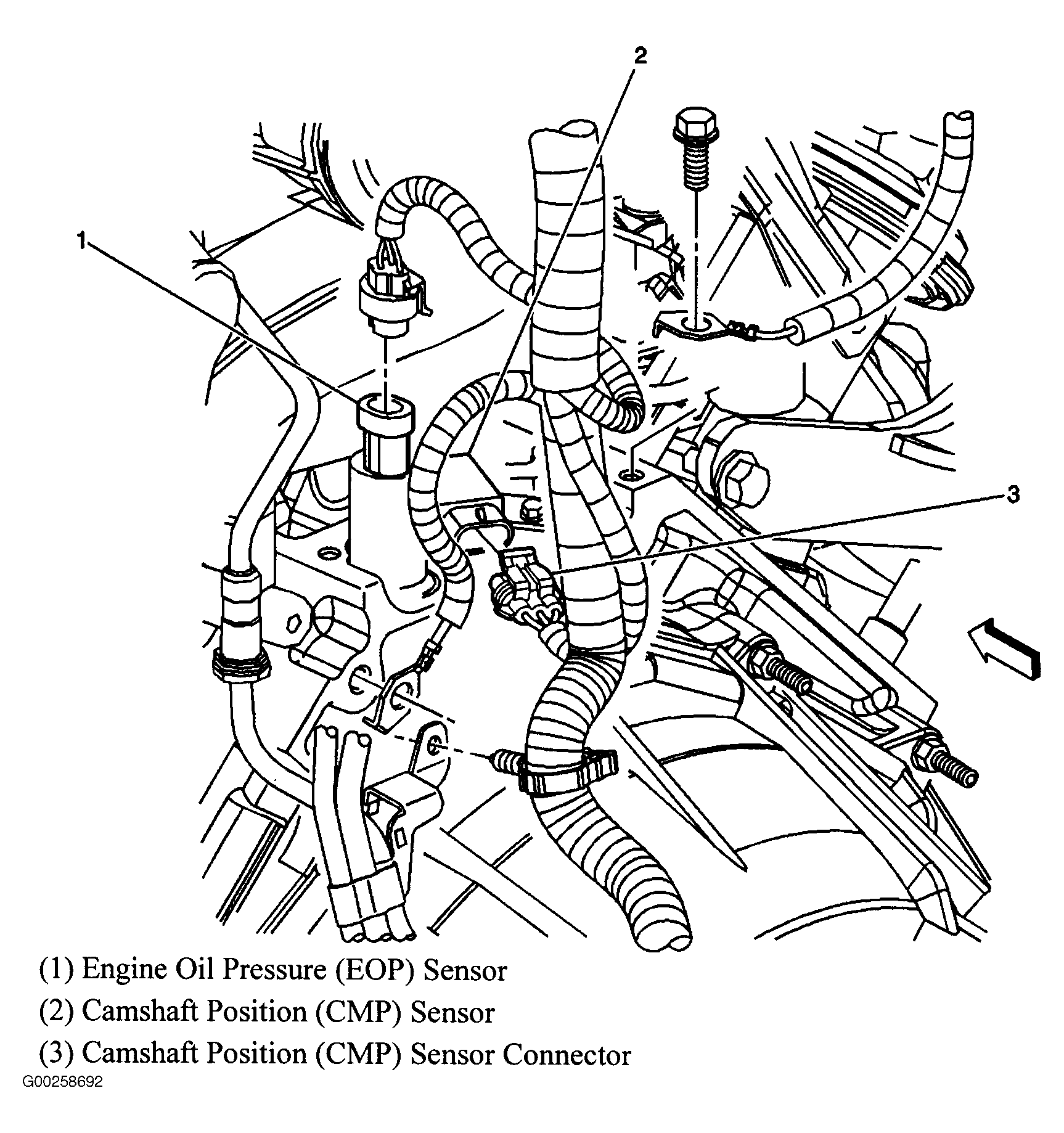 2

1

3

(1) Engine Oil Pressure (EOP) Sensor

(2) Camshaft Position (CMP) Sensor

(3) Camshaft Position (CMP) Sensor Connector

G00258692