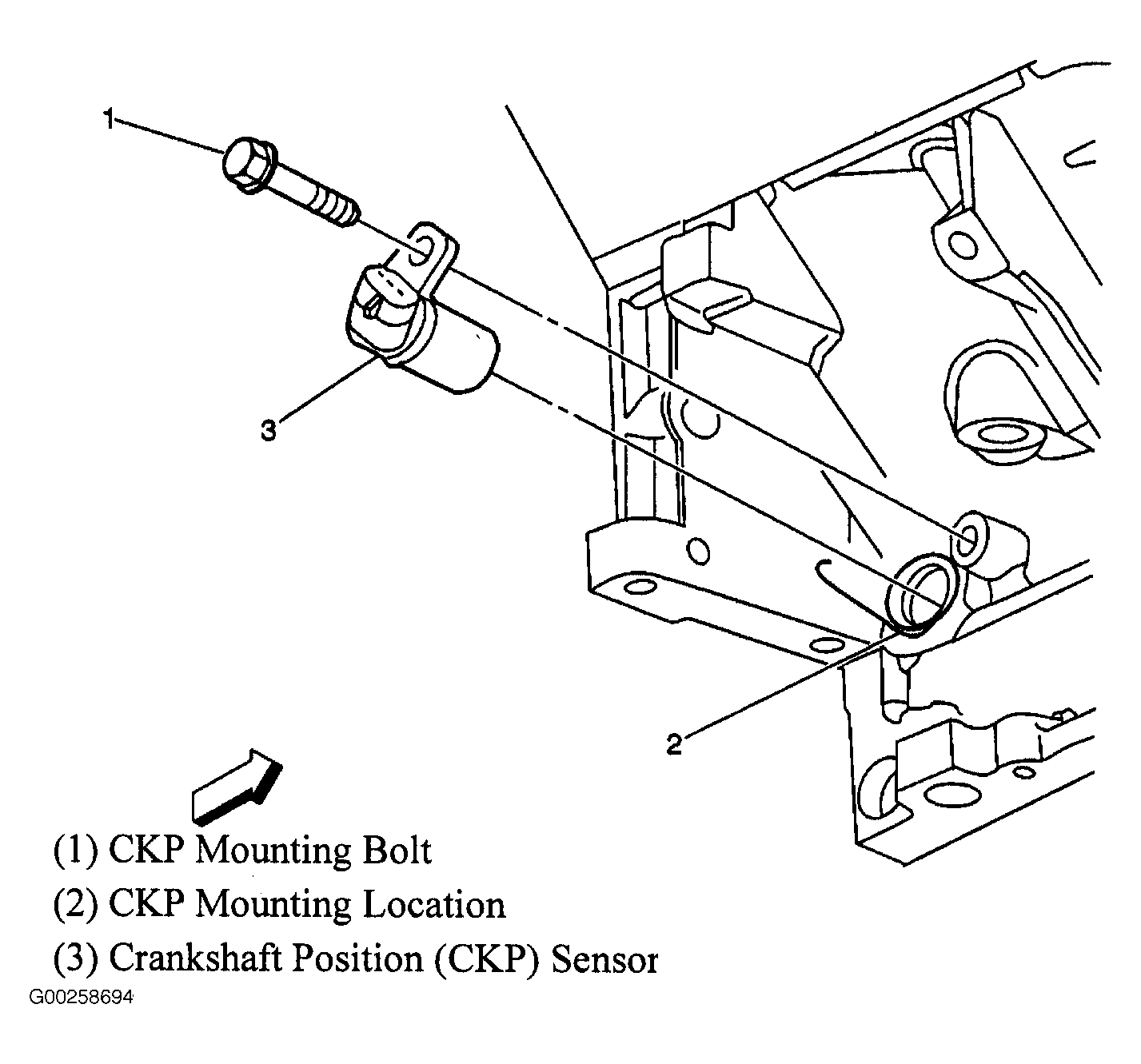 1

3

2

(1) CKP Mounting Bolt
(2) CKP Mounting Location
(3) Crankshaft Position (CKP) Sensor

G00258694