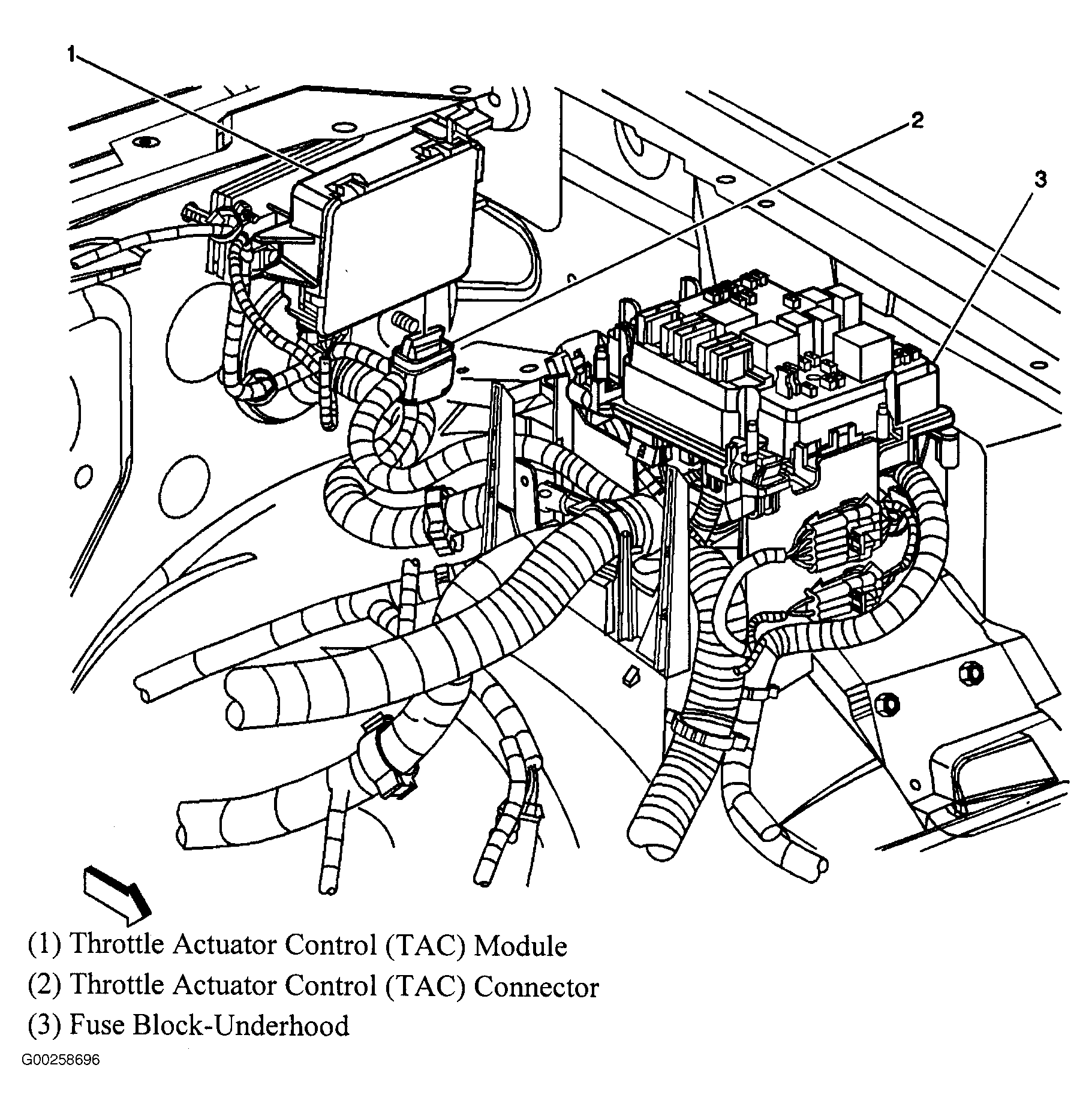 1

2

3

(1) Throttle Actuator Control (TAC) Module
(2) Throttle Actuator Control (TAC) Connector
(3) Fuse Block-Underhood

G00258696