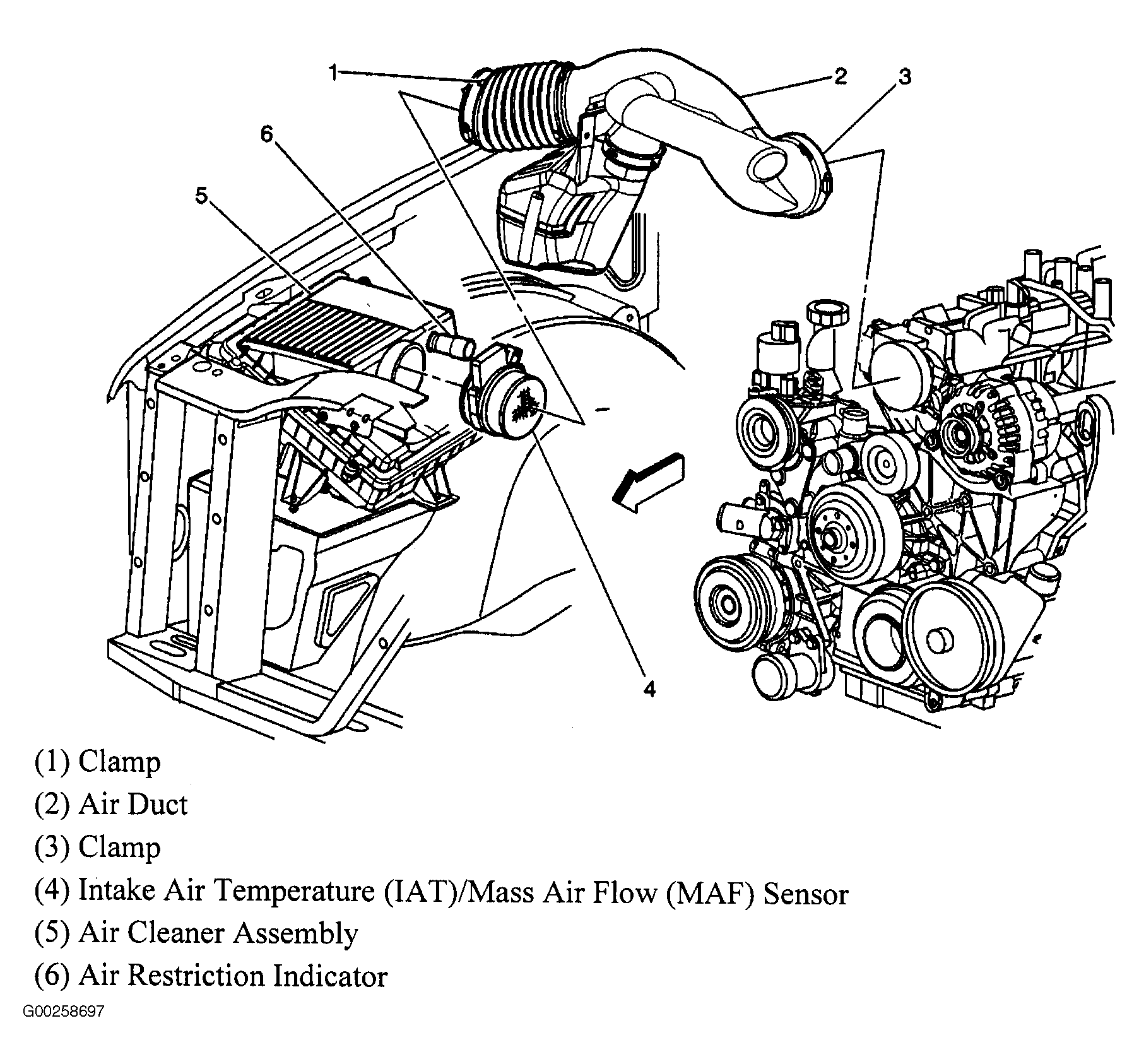 1
2
3
6
5
4

(1) Clamp
(2) Air Duct
(3) Clamp
(4) Intake Air Temperature (IAT)/Mass Air Flow (MAF) Sensor
(5) Air Cleaner Assembly
(6) Air Restriction Indicator

G00258697