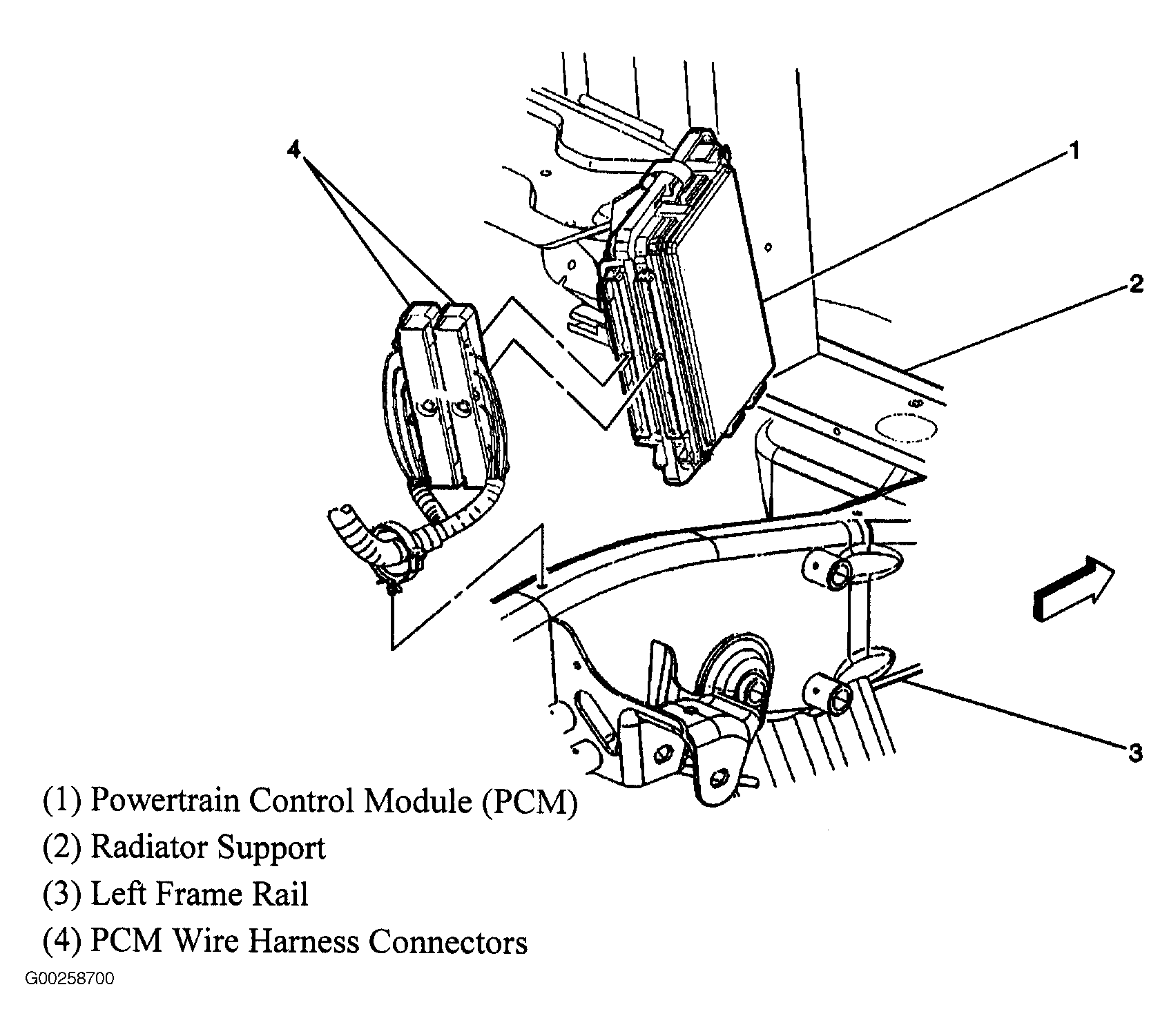 4

1

2

3

(1) Powertrain Control Module (PCM)
(2) Radiator Support
(3) Left Frame Rail
(4) PCM Wire Harness Connectors

G00258700