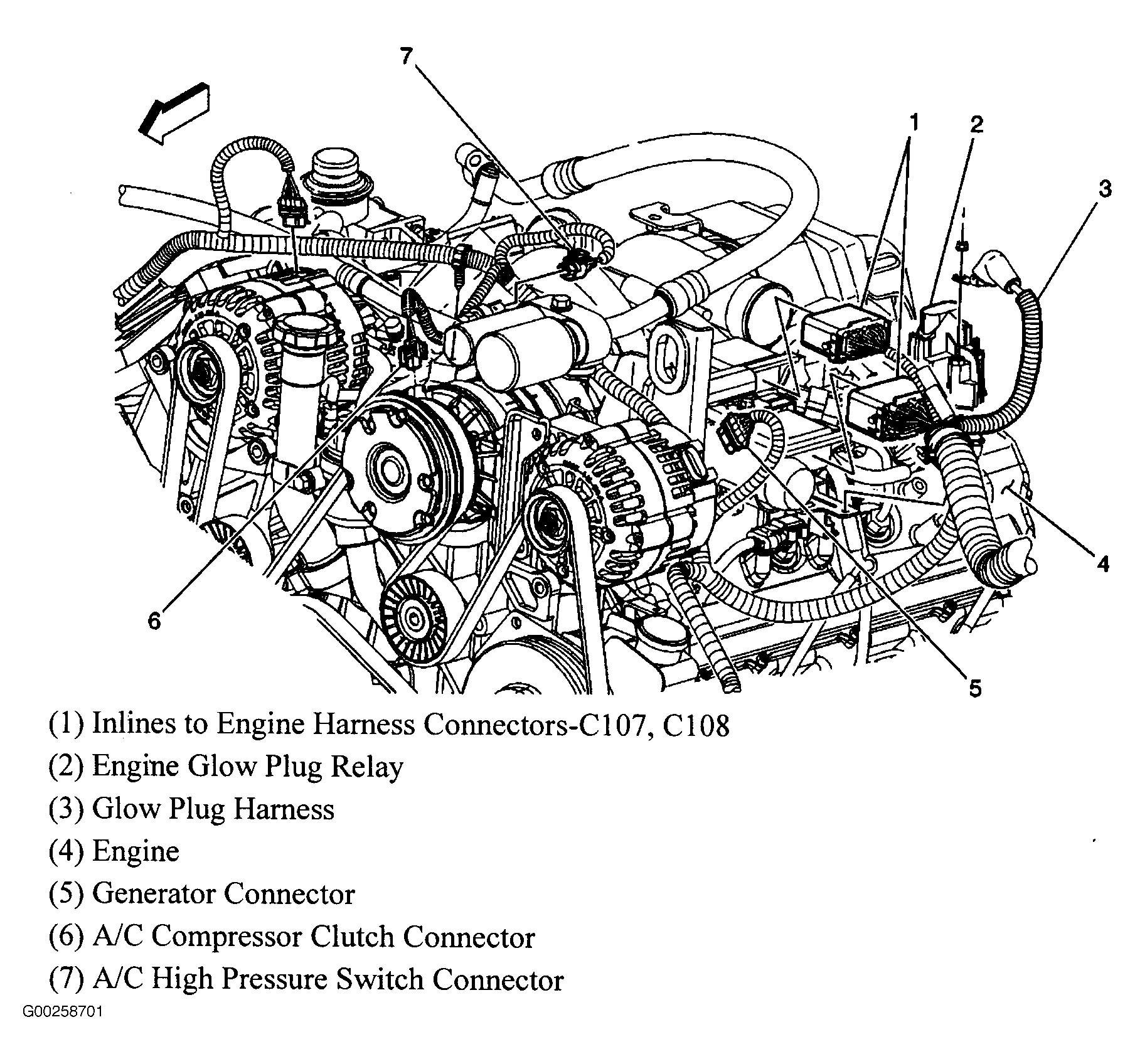 7
1
2
3
4
5
6

(1) Inlines to Engine Harness Connectors-C107, C108
(2) Engine Glow Plug Relay
(3) Glow Plug Harness
(4) Engine
(5) Generator Connector
(6) A/C Compressor Clutch Connector
(7) A/C High Pressure Switch Connector

G00258701