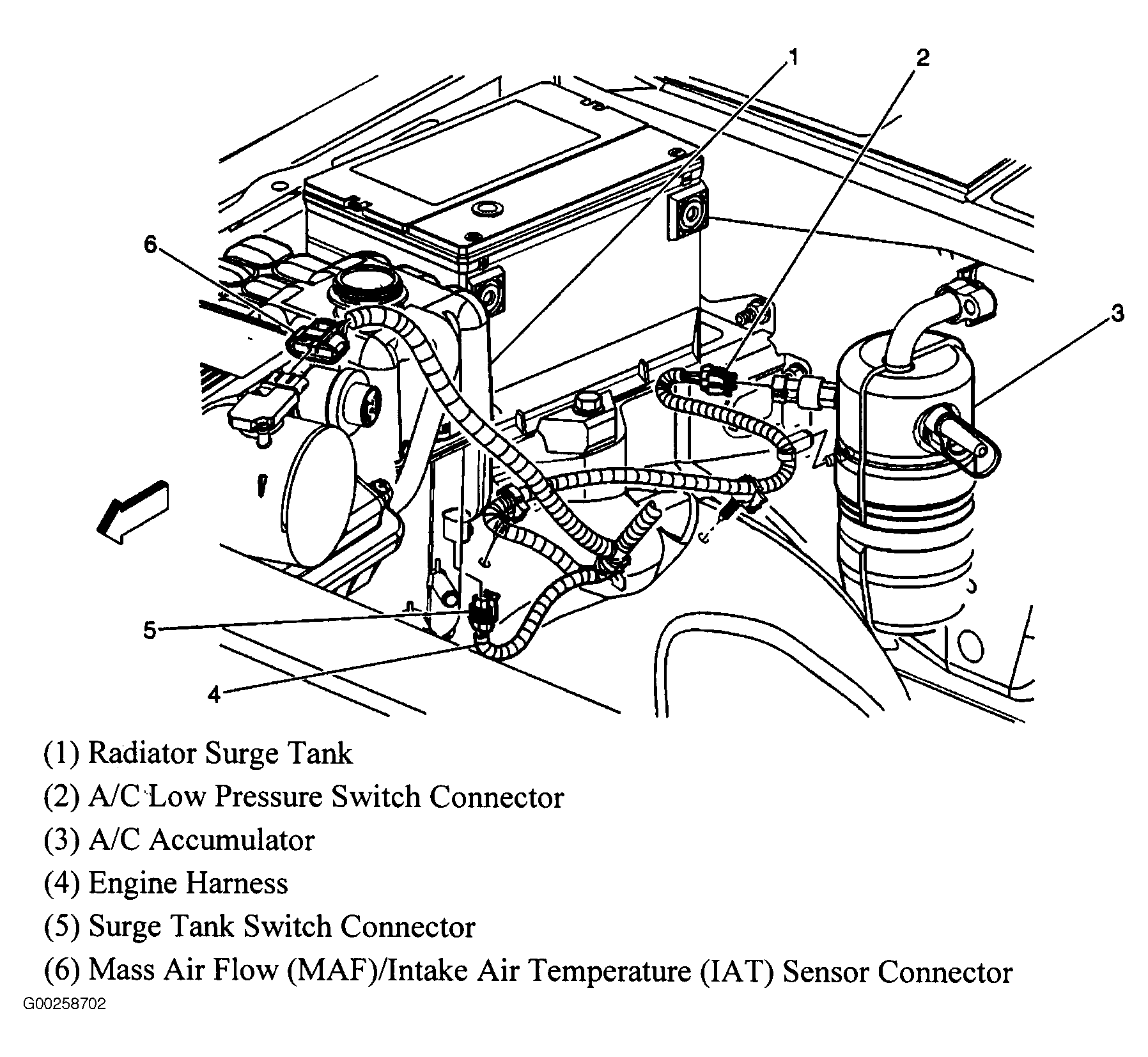 1
2
6
3
5
4

(1) Radiator Surge Tank
(2) A/C Low Pressure Switch Connector
(3) A/C Accumulator
(4) Engine Harness
(5) Surge Tank Switch Connector
(6) Mass Air Flow (MAF)/Intake Air Temperature (IAT) Sensor Connector

G00258702