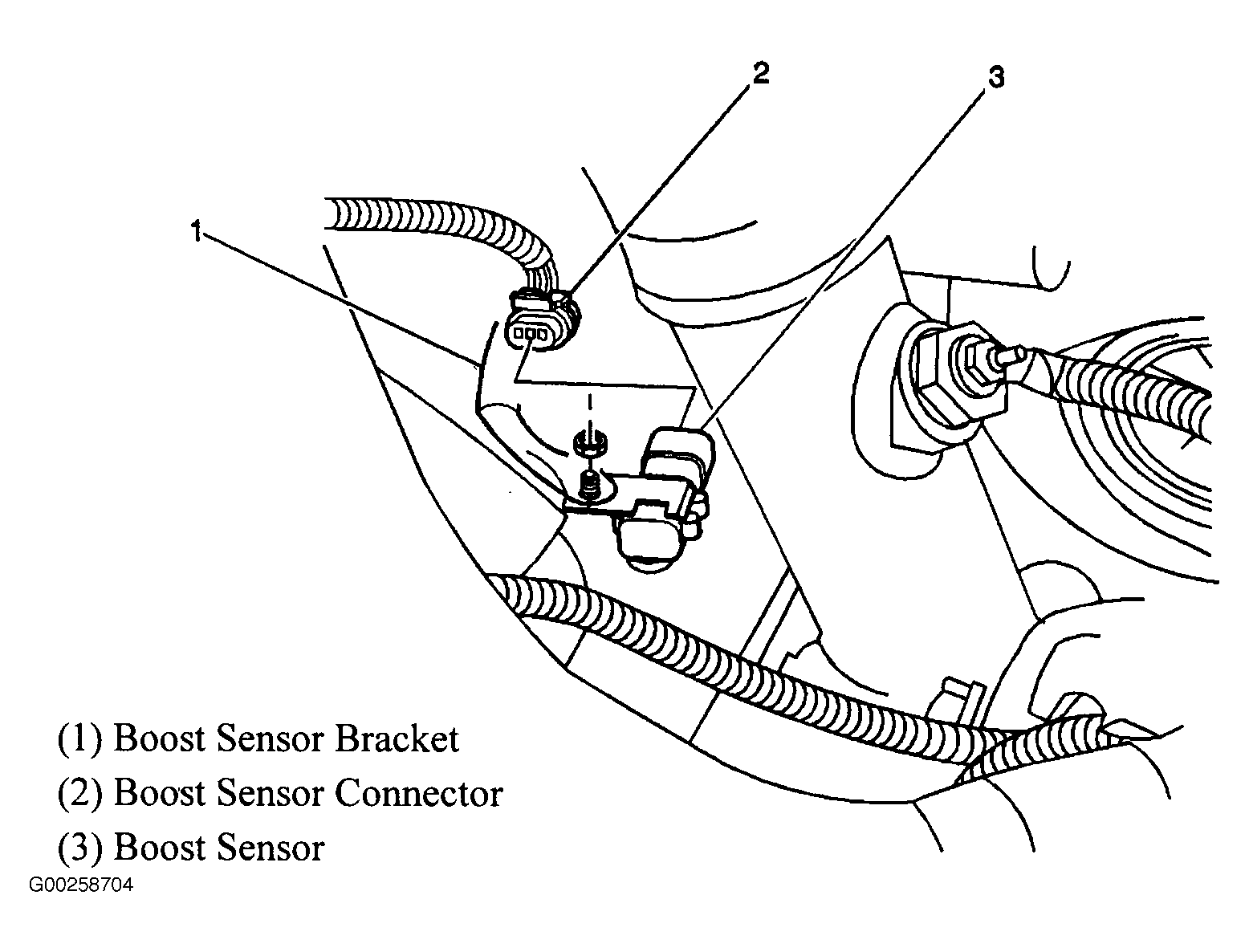 2
3
1

(1) Boost Sensor Bracket
(2) Boost Sensor Connector
(3) Boost Sensor
G00258704