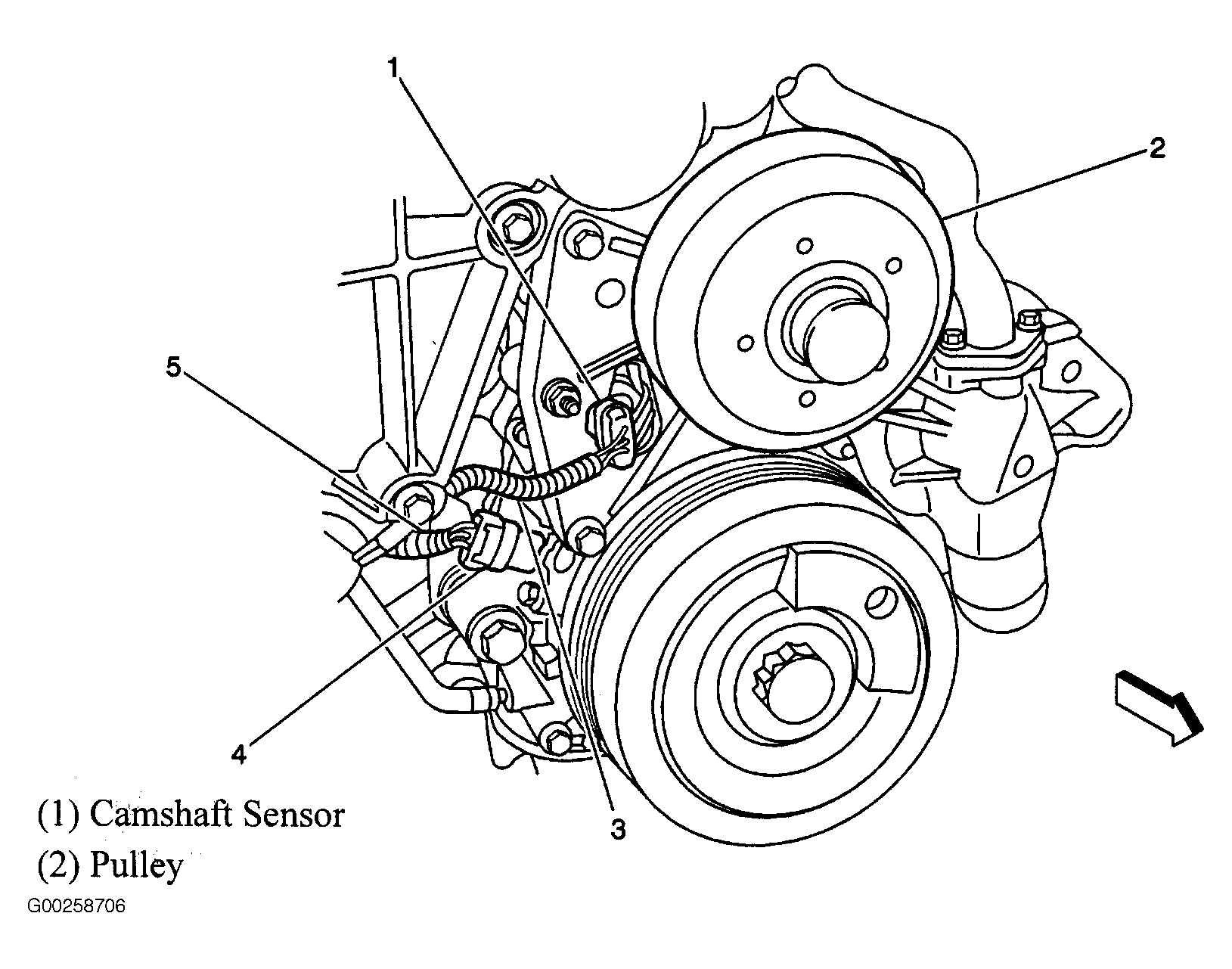 1
2
5
4
3
(1) Camshaft Sensor
(2) Pulley
G00258706