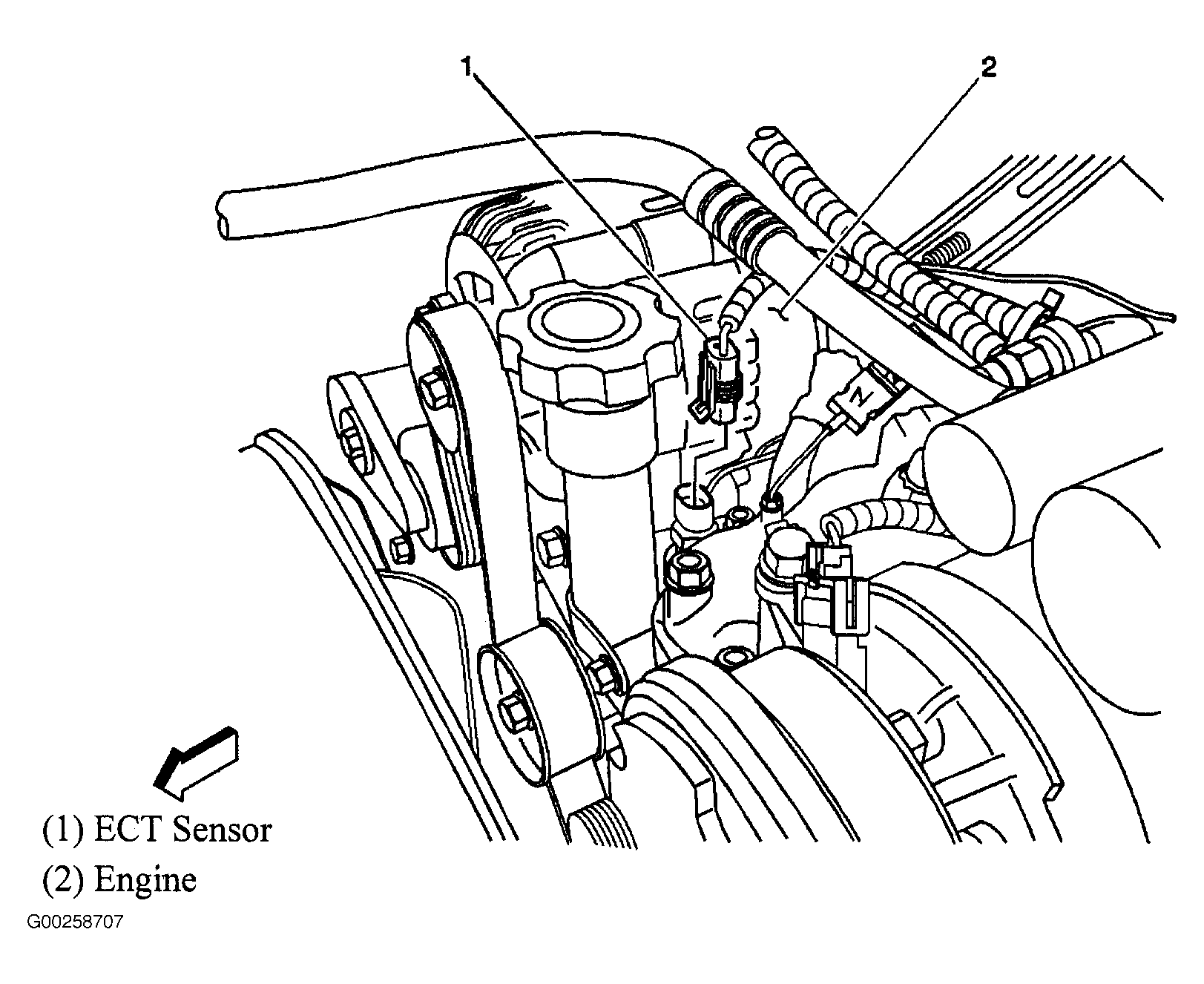 1

2

(1) ECT Sensor

(2) Engine

G00258707