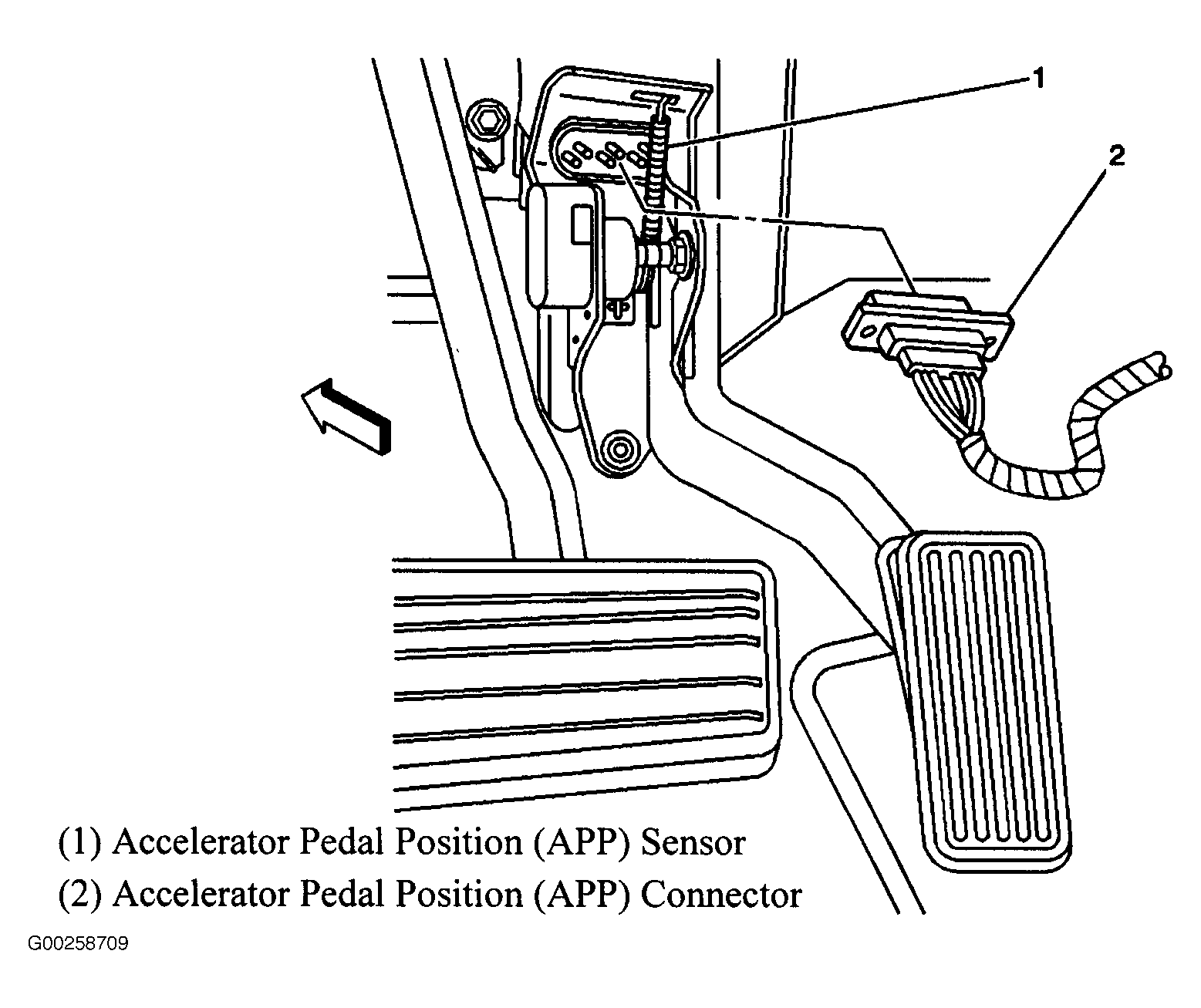 1
2
(1) Accelerator Pedal Position (APP) Sensor
(2) Accelerator Pedal Position (APP) Connector
G00258709