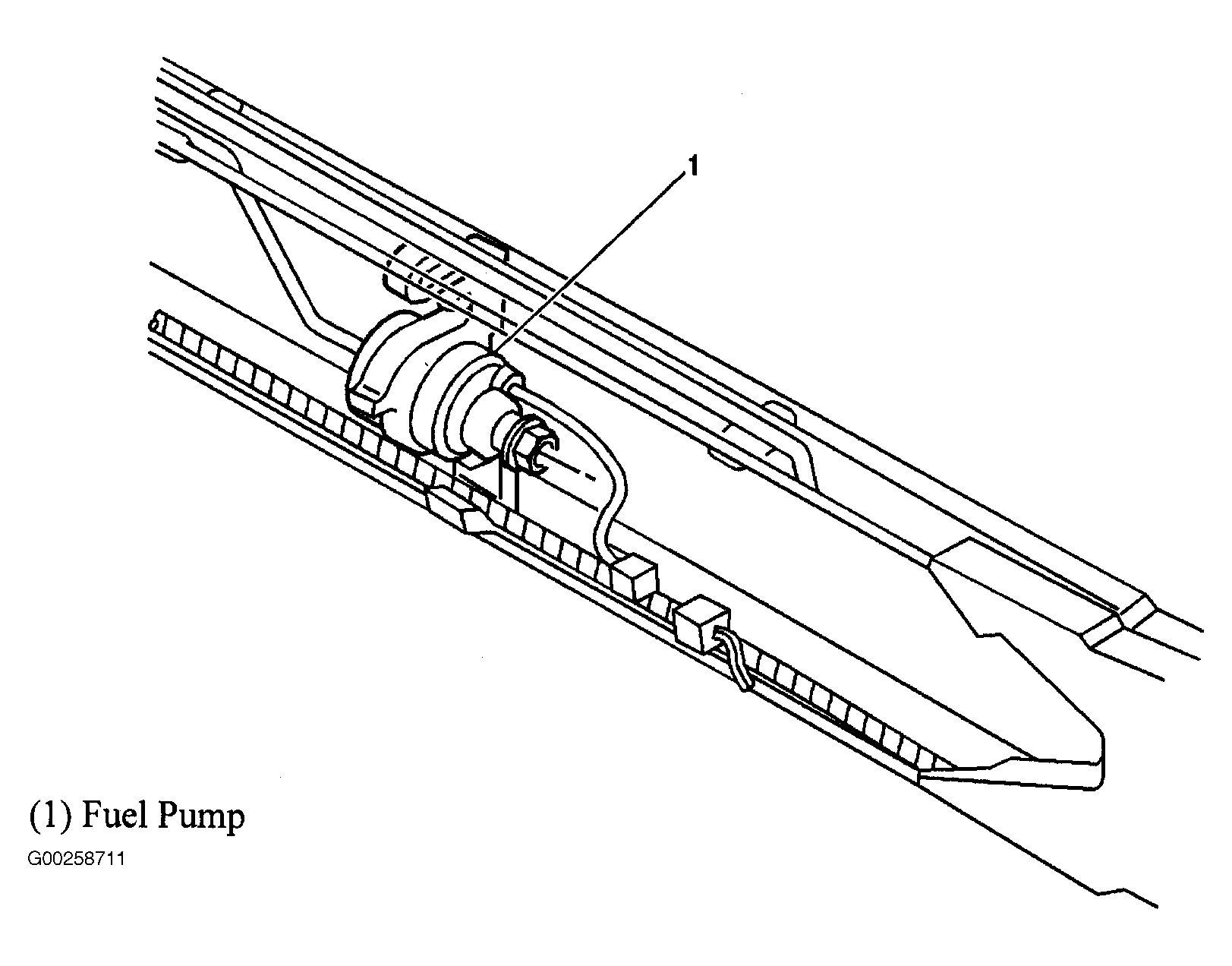 1

(1) Fuel Pump

G00258711