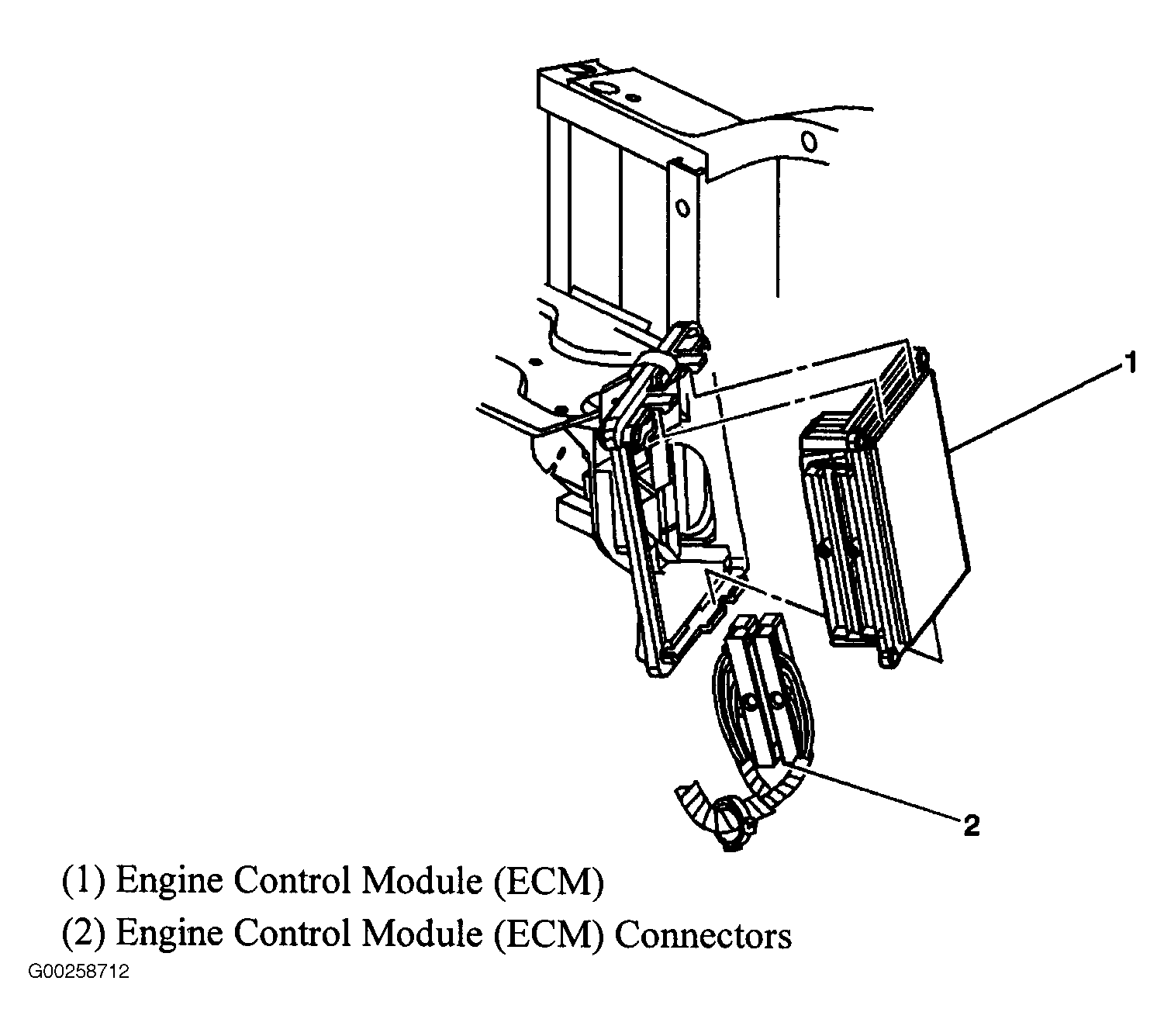 1

2

(1) Engine Control Module (ECM)

(2) Engine Control Module (ECM) Connectors

G00258712